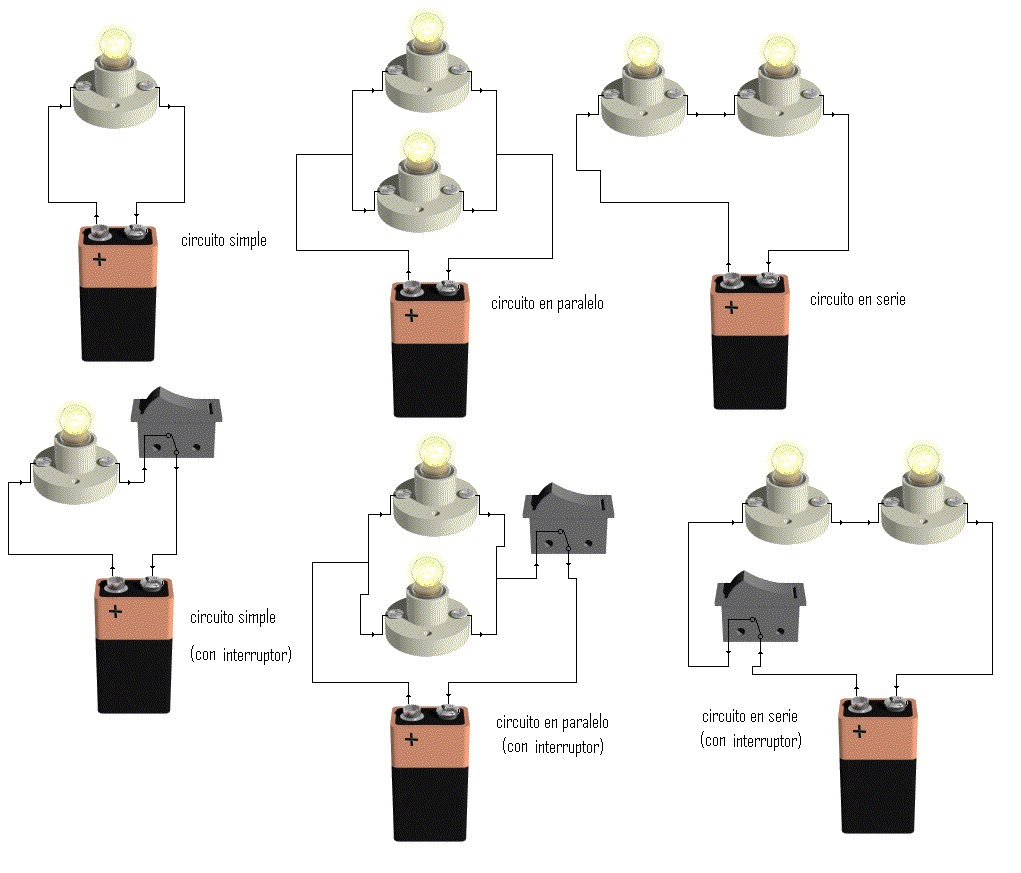 +

circuito simple

+

circuito en paralelo

+

circuito en serie

+

circuito simple

(con interruptor)

+

circuito en paralelo
(con interruptor)

circuito en serie
(con interruptor)

+