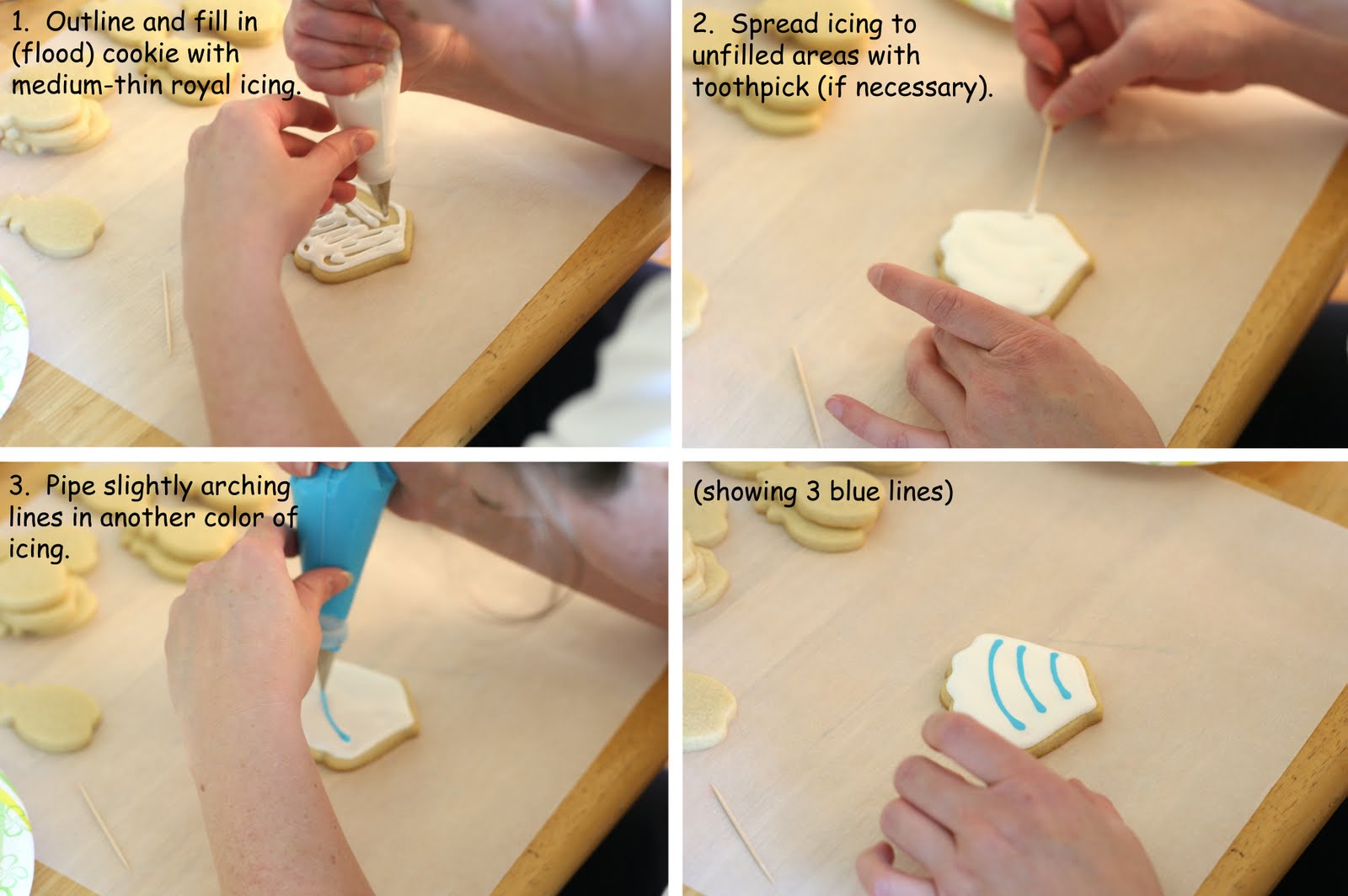 1. Outline and fill in (flood) cookie with medium-thin royal icing.

2. Spread icing to unfilled areas with toothpick (if necessary).

3. Pipe slightly arching lines in another color of icing.

(showing 3 blue lines)