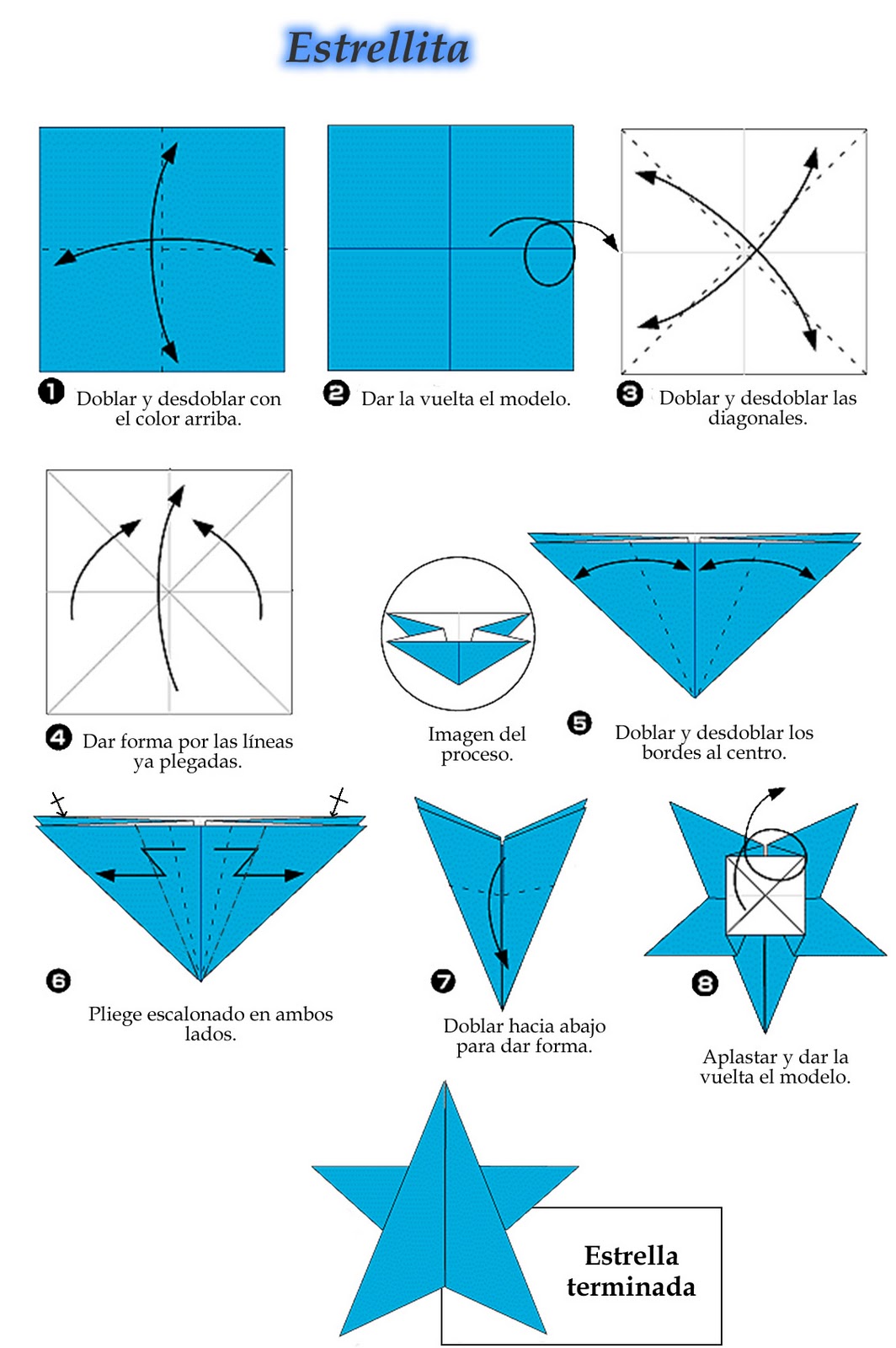 Estrellita

1 Doblar y desdoblar con el color arriba.

2 Dar la vuelta el modelo.

3 Doblar y desdoblar las diagonales.

4 Dar forma por las líneas ya plegadas.

Imagen del proceso.

5 Doblar y desdoblar los bordes al centro.

6 Pliege escalonado en ambos lados.

7 Doblar hacia abajo para dar forma.

8 Aplastar y dar la vuelta el modelo.

Estrella terminada