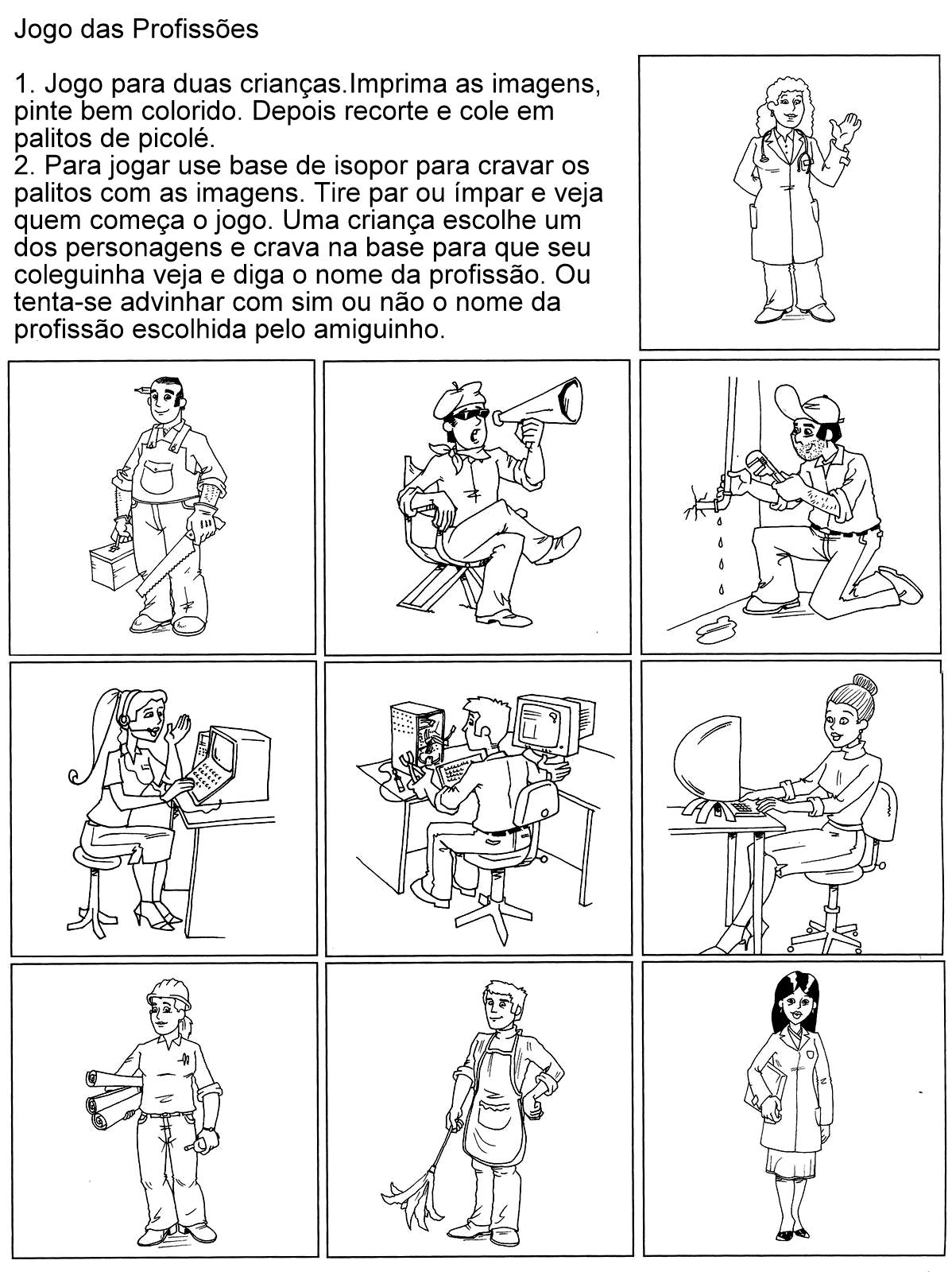 Jogo das Profissões

1. Jogo para duas crianças.Imprima as imagens, pinte bem colorido. Depois recorte e cole em palitos de picolé.
2. Para jogar use base de isopor para cravar os palitos com as imagens. Tire par ou ímpar e veja quem começa o jogo. Uma criança escolhe um dos personagens e crava na base para que seu coleguinha veja e diga o nome da profissão. Ou tenta-se advinhar com sim ou não o nome da profissão escolhida pelo amiguinho.