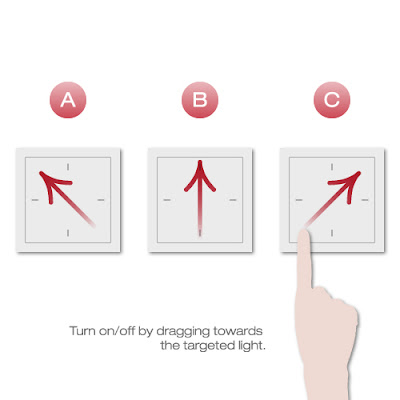 A

B

C

Turn on/off by dragging towards the targeted light.