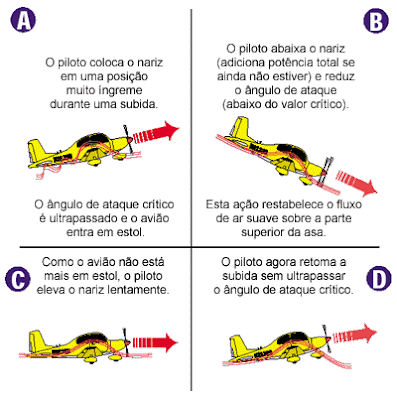 A

O piloto coloca o nariz em uma posição muito íngreme durante uma subida.

O ângulo de ataque crítico é ultrapassado e o avião entra em estol.

B

O piloto abaixa o nariz (adiciona potência total se ainda não estiver) e reduz o ângulo de ataque (abaixo do valor crítico).

Esta ação restabelece o fluxo de ar suave sobre a parte superior da asa.

C

Como o avião não está mais em estol, o piloto eleva o nariz lentamente.

D

O piloto agora retoma a subida sem ultrapassar o ângulo de ataque crítico.