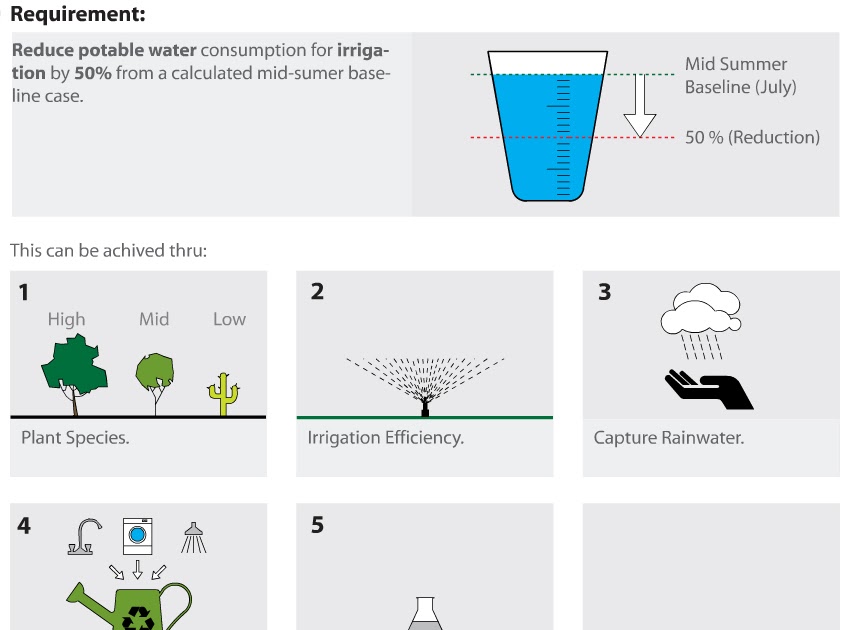 Requirement:

Reduce potable water consumption for irrigation by 50% from a calculated mid-sumer baseline case.

Mid Summer Baseline (July)

50 % (Reduction)

This can be achived thru:

1

High Mid Low

Plant Species.

2

Irrigation Efficiency.

3

Capture Rainwater.

4

5