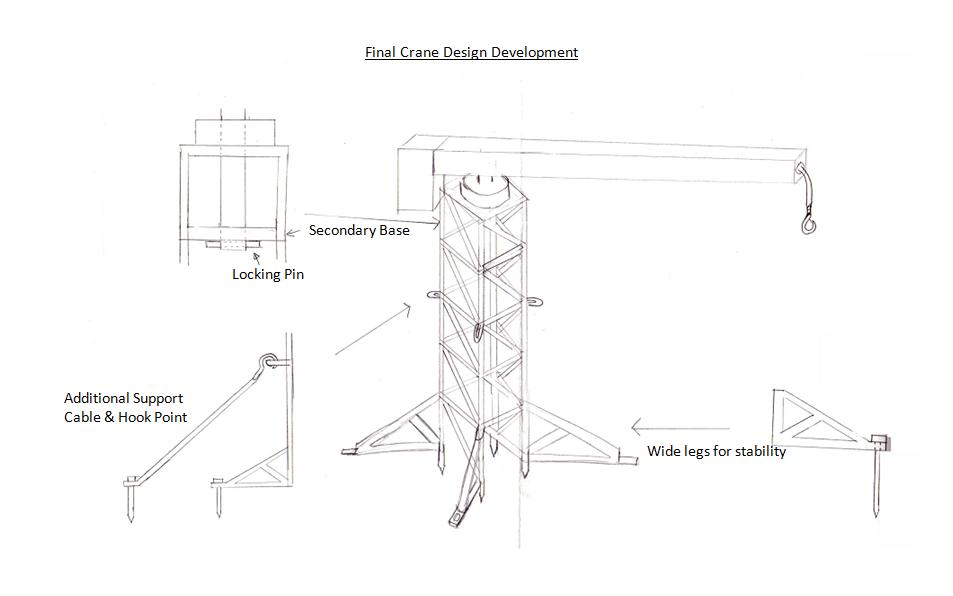 Final Crane Design Development

Secondary Base

Locking Pin

Additional Support Cable & Hook Point

Wide legs for stability