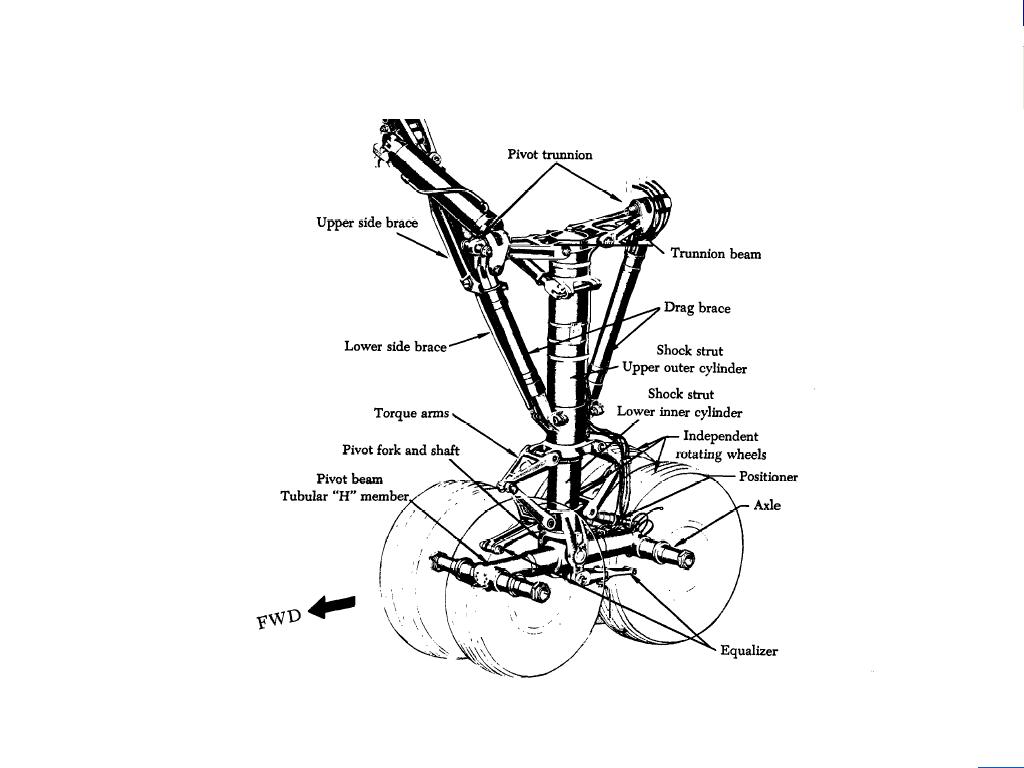 Pivot trunnion

Upper side brace

Trunnion beam

Drag brace

Lower side brace

Shock strut
Upper outer cylinder

Shock strut
Lower inner cylinder

Torque arms

Independent
rotating wheels

Pivot fork and shaft

Positioner

Pivot beam
Tubular "H" member

Axle

FWD

Equalizer