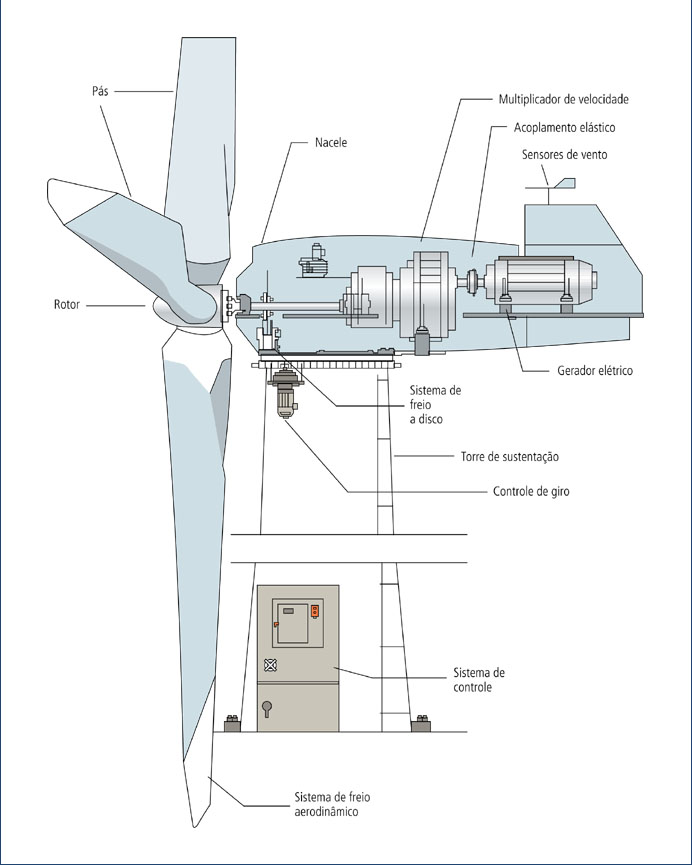 Pás

Multiplicador de velocidade

Acoplamento elástico

Nacele

Sensores de vento

Rotor

Gerador elétrico

Sistema de freio a disco

Torre de sustentação

Controle de giro

Sistema de controle

Sistema de freio aerodinâmico