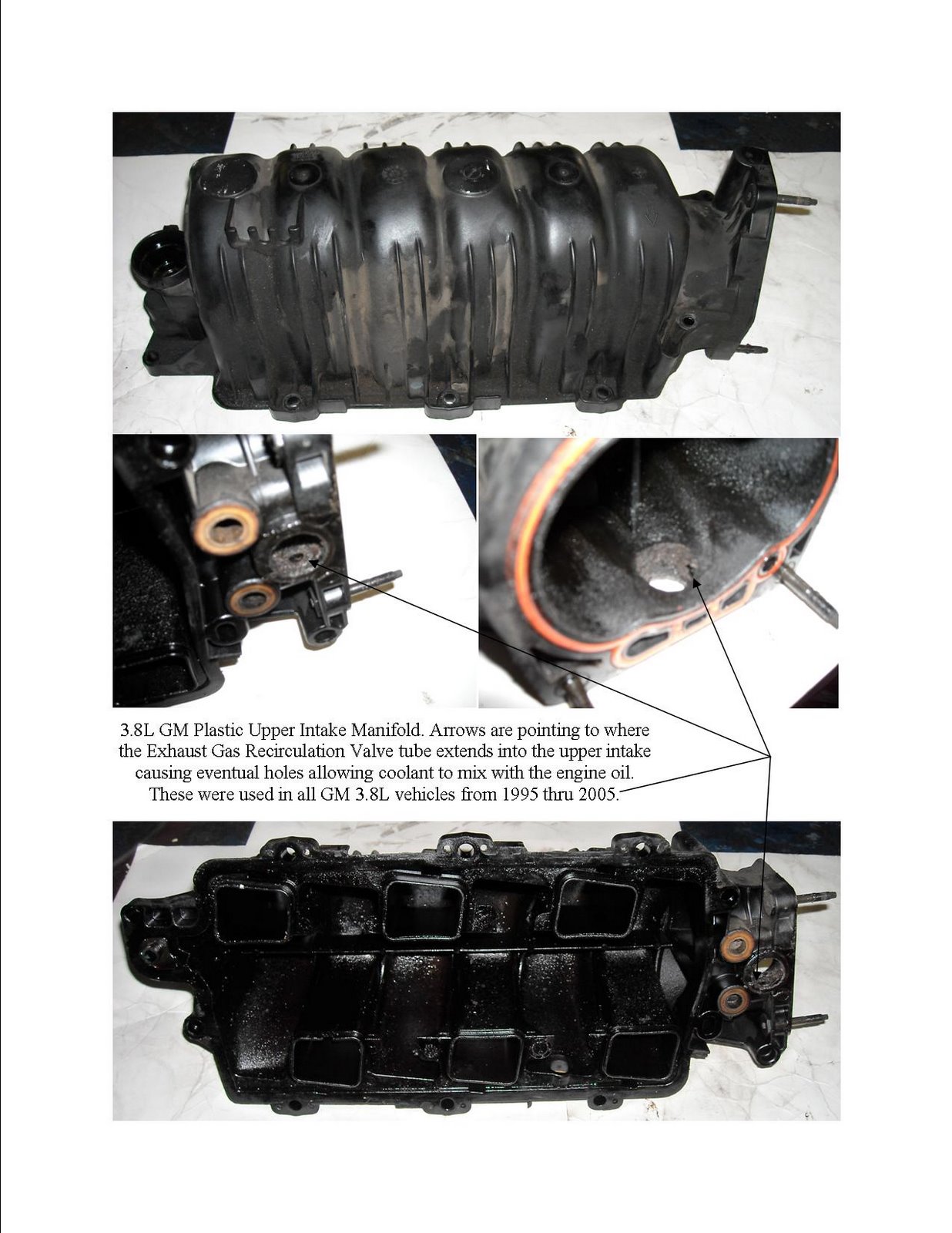 3.8L GM Plastic Upper Intake Manifold. Arrows are pointing to where the Exhaust Gas Recirculation Valve tube extends into the upper intake causing eventual holes allowing coolant to mix with the engine oil. These were used in all GM 3.8L vehicles from 1995 thru 2005.