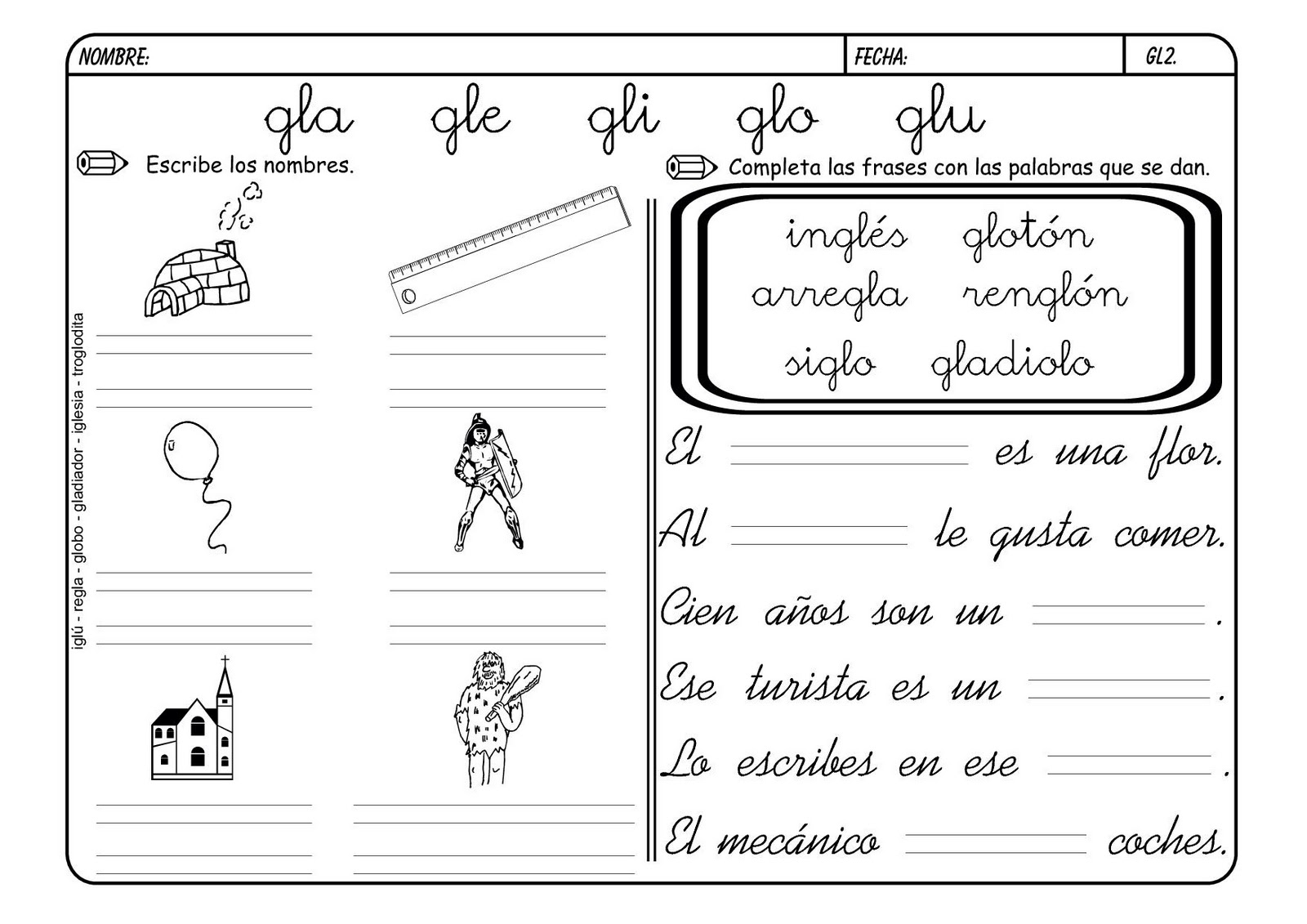 NOMBRE:

FECHA:

GL2.

gla gle gli glo glu

Escribe los nombres.

iglú - regla - globo - gladiador - iglesia - troglodita

Completa las frases con las palabras que se dan.

inglés glotón
arregla renglón
siglo gladiolo

El ______ es una flor.

Al ______ le gusta comer.

Cien años son un ______.

Ese turista es un ______.

Lo escribes en ese ______.

El mecánico ______ coches.