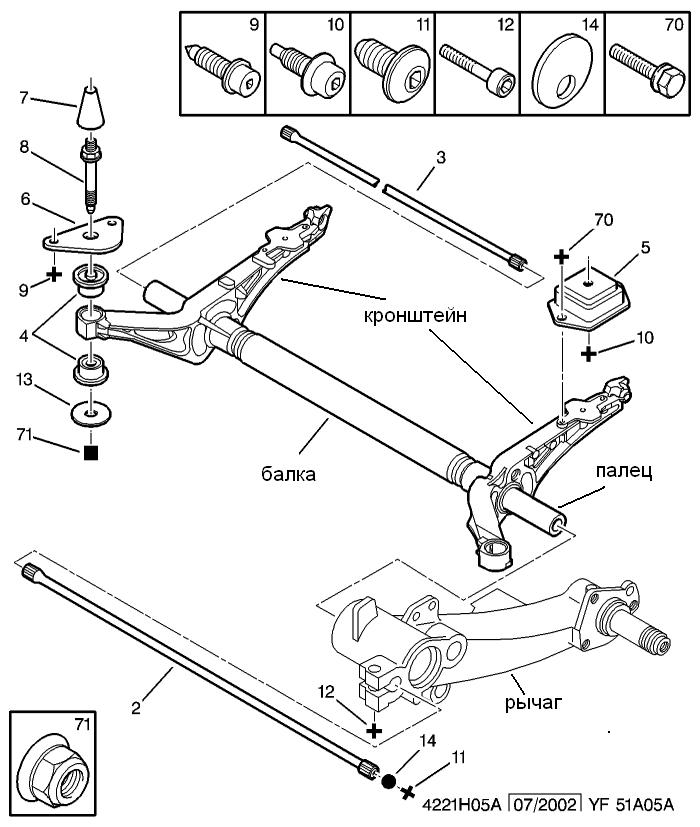 9
10
11
12
14
70

7
8
6
9
4
13
71
3
70
5
10
кронштейн
балка
палец
рычаг
2
12
14
11
71

4221H05A 07/2002 YF 51A05A