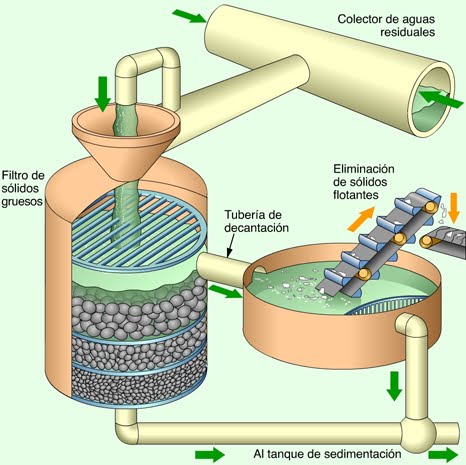 Colector de aguas residuales

Filtro de sólidos gruesos

Eliminación de sólidos flotantes

Tubería de decantación

Al tanque de sedimentación