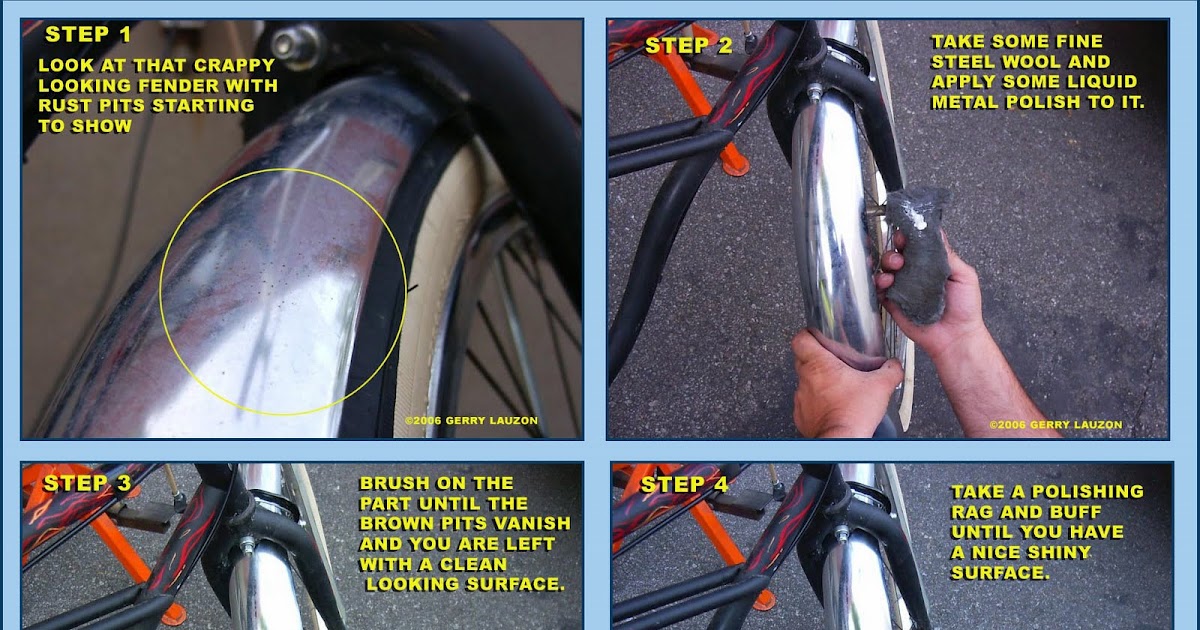 STEP 1

LOOK AT THAT CRAPPY LOOKING FENDER WITH RUST PITS STARTING TO SHOW

©2006 GERRY LAUZON

STEP 2

TAKE SOME FINE STEEL WOOL AND APPLY SOME LIQUID METAL POLISH TO IT.

©2006 GERRY LAUZON

STEP 3

BRUSH ON THE PART UNTIL THE BROWN PITS VANISH AND YOU ARE LEFT WITH A CLEAN LOOKING SURFACE.

STEP 4

TAKE A POLISHING RAG AND BUFF UNTIL YOU HAVE A NICE SHINY SURFACE.