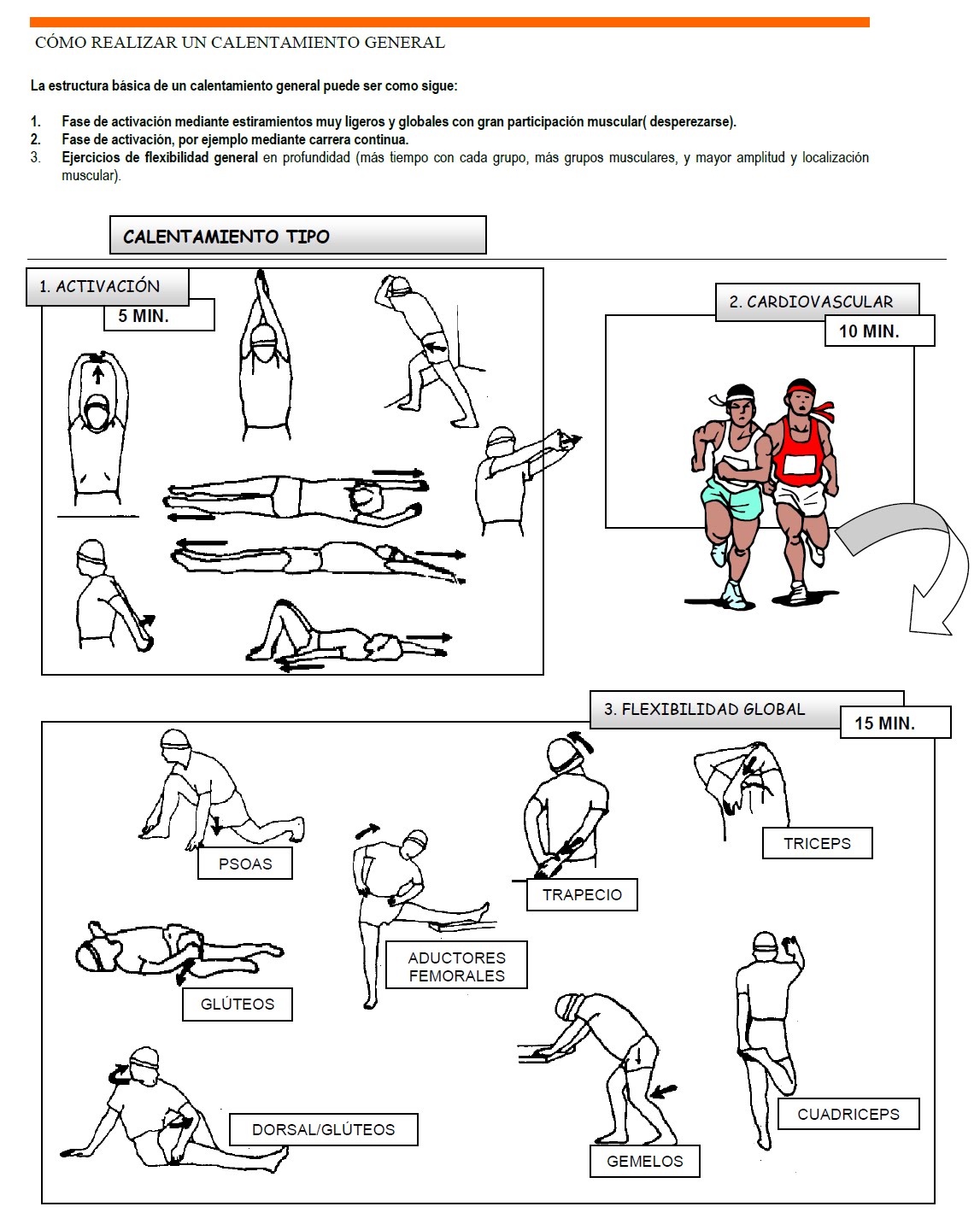 CÓMO REALIZAR UN CALENTAMIENTO GENERAL

La estructura básica de un calentamiento general puede ser como sigue:

1. Fase de activación mediante estiramientos muy ligeros y globales con gran participación muscular( desperezarse).
2. Fase de activación, por ejemplo mediante carrera continua.
3. Ejercicios de flexibilidad general en profundidad (más tiempo con cada grupo, más grupos musculares, y mayor amplitud y localización muscular).

CALENTAMIENTO TIPO

1. ACTIVACIÓN
5 MIN.

2. CARDIOVASCULAR
10 MIN.

3. FLEXIBILIDAD GLOBAL
15 MIN.

PSOAS

TRAPECIO

TRICEPS

ADUCTORES FEMORALES

GLÚTEOS

DORSAL/GLÚTEOS

GEMELOS

CUADRICEPS