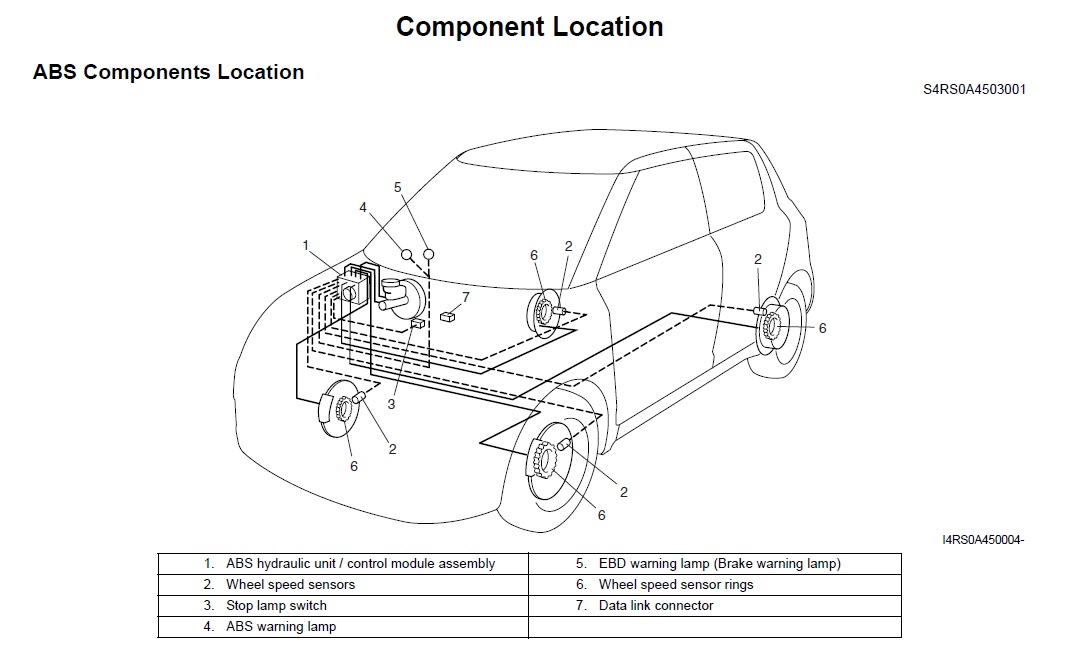 Component Location

ABS Components Location

S4RS0A4503001

5
4
1
6
2
2
7
6
3
2
6
2
6

I4RS0A450004-

| 1. ABS hydraulic unit / control module assembly | 5. EBD warning lamp (Brake warning lamp) |
|---|---|
| 2. Wheel speed sensors | 6. Wheel speed sensor rings |
| 3. Stop lamp switch | 7. Data link connector |
| 4. ABS warning lamp | |