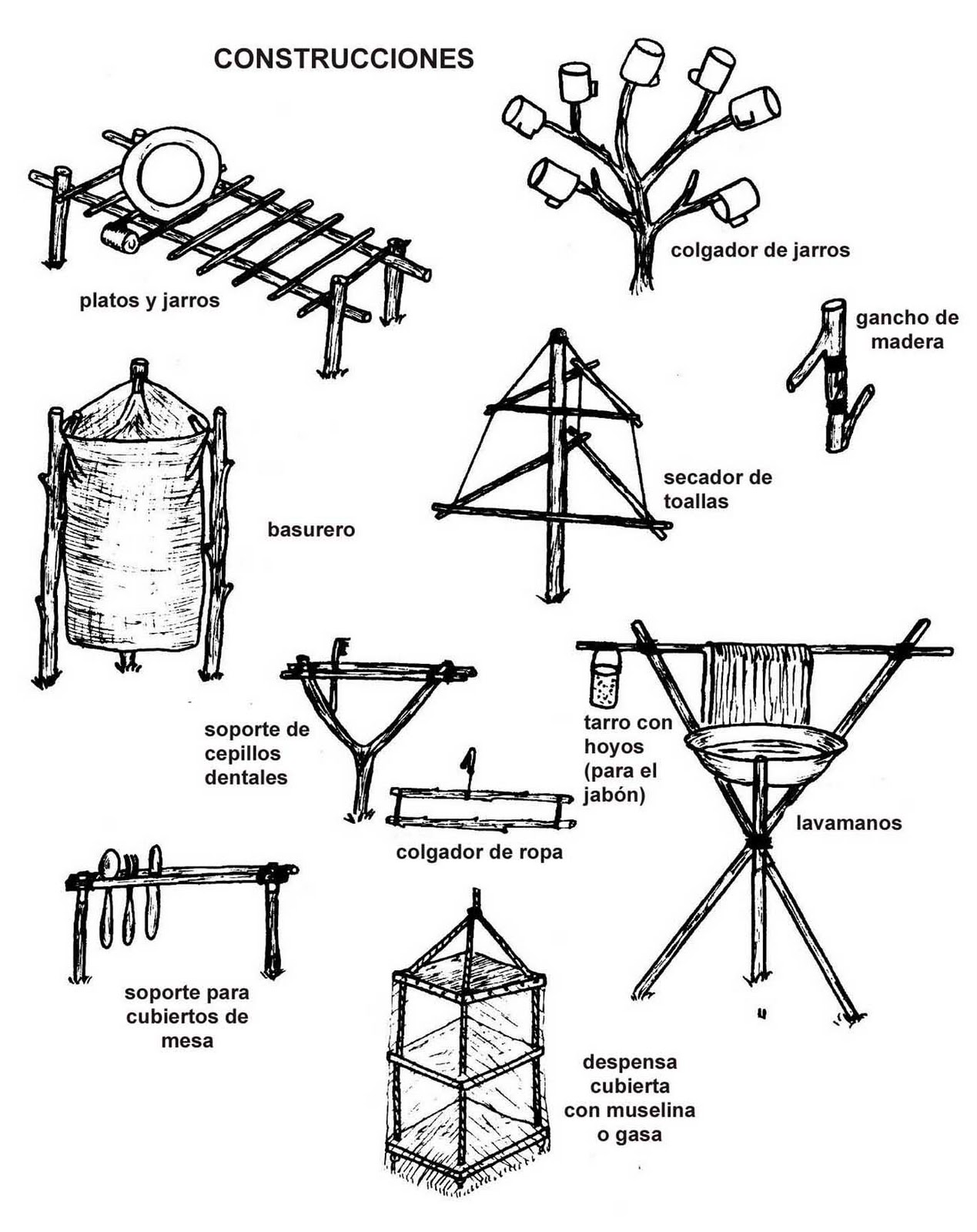 CONSTRUCCIONES

platos y jarros

colgador de jarros

gancho de madera

basurero

secador de toallas

soporte de cepillos dentales

tarro con hoyos (para el jabón)

lavamanos

colgador de ropa

soporte para cubiertos de mesa

despensa cubierta con muselina o gasa