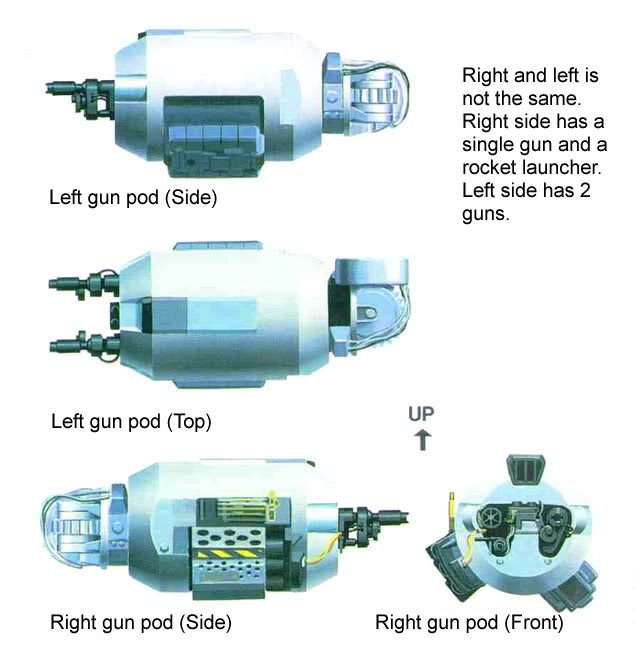 Right and left is not the same. Right side has a single gun and a rocket launcher. Left side has 2 guns.

Left gun pod (Side)

Left gun pod (Top)

UP

Right gun pod (Side)

Right gun pod (Front)