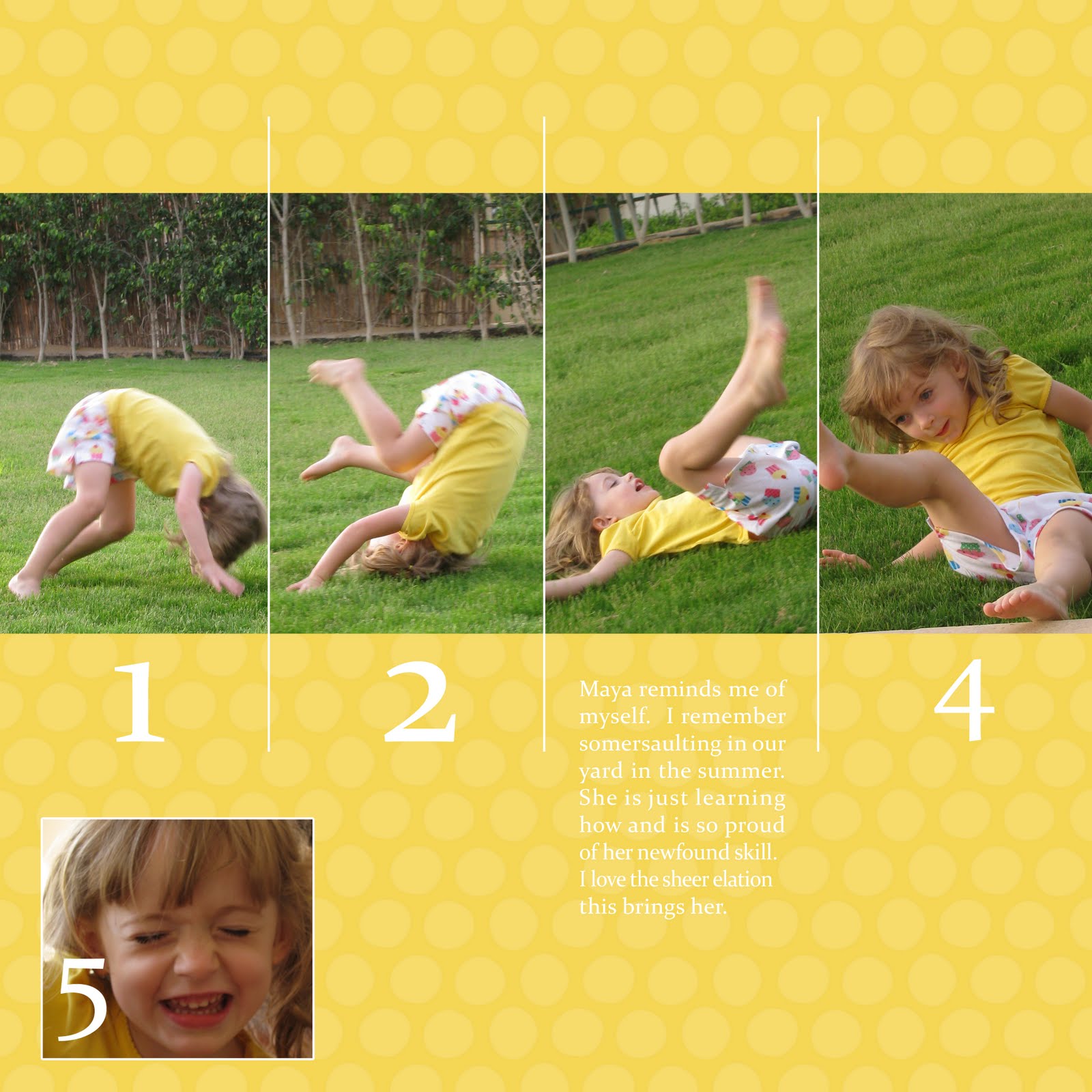 1

2

Maya reminds me of myself. I remember somersaulting in our yard in the summer. She is just learning how and is so proud of her newfound skill. I love the sheer elation this brings her.

4

5