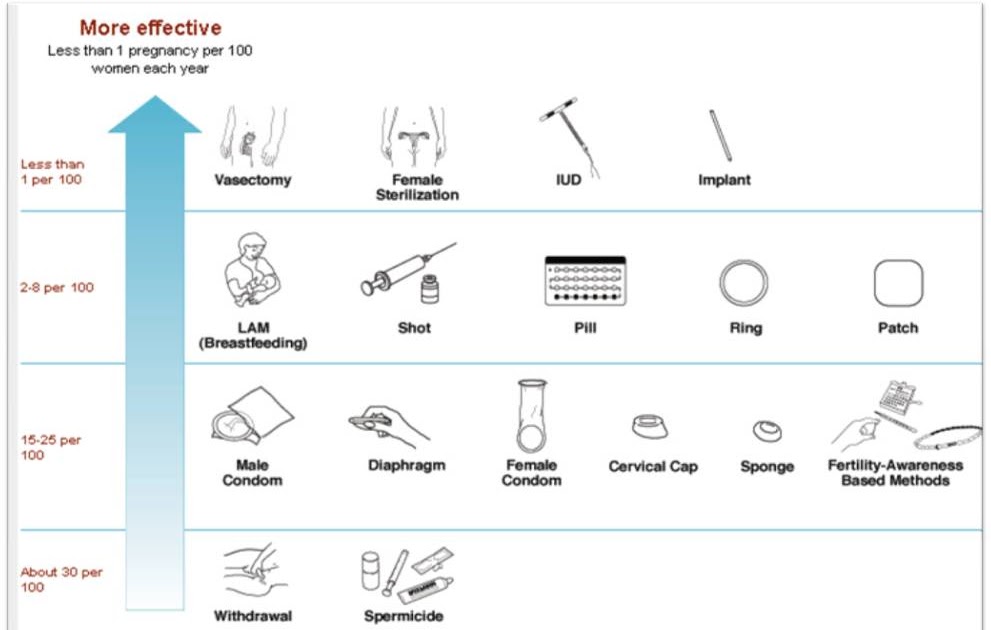 More effective
Less than 1 pregnancy per 100 women each year

Less than 1 per 100

Vasectomy

Female Sterilization

IUD

Implant

2-8 per 100

LAM (Breastfeeding)

Shot

Pill

Ring

Patch

15-25 per 100

Male Condom

Diaphragm

Female Condom

Cervical Cap

Sponge

Fertility-Awareness Based Methods

About 30 per 100

Withdrawal

Spermicide