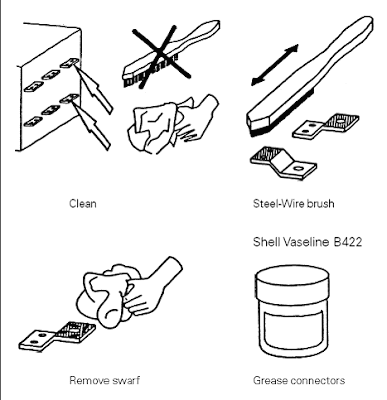 Clean

Steel-Wire brush

Shell Vaseline B422

Remove swarf

Grease connectors