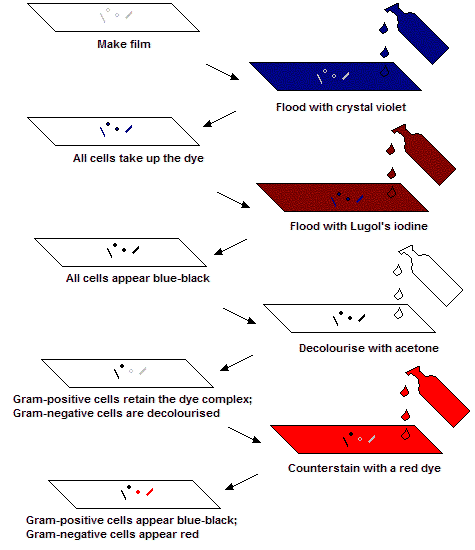 Make film

Flood with crystal violet

All cells take up the dye

Flood with Lugol's iodine

All cells appear blue-black

Decolourise with acetone

Gram-positive cells retain the dye complex;
Gram-negative cells are decolourised

Counterstain with a red dye

Gram-positive cells appear blue-black;
Gram-negative cells appear red