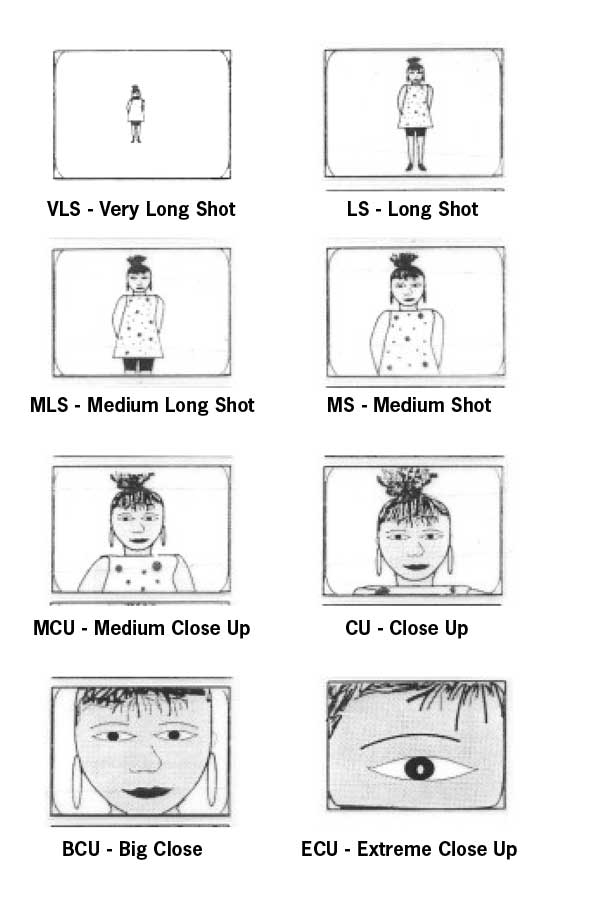 VLS - Very Long Shot

LS - Long Shot

MLS - Medium Long Shot

MS - Medium Shot

MCU - Medium Close Up

CU - Close Up

BCU - Big Close

ECU - Extreme Close Up