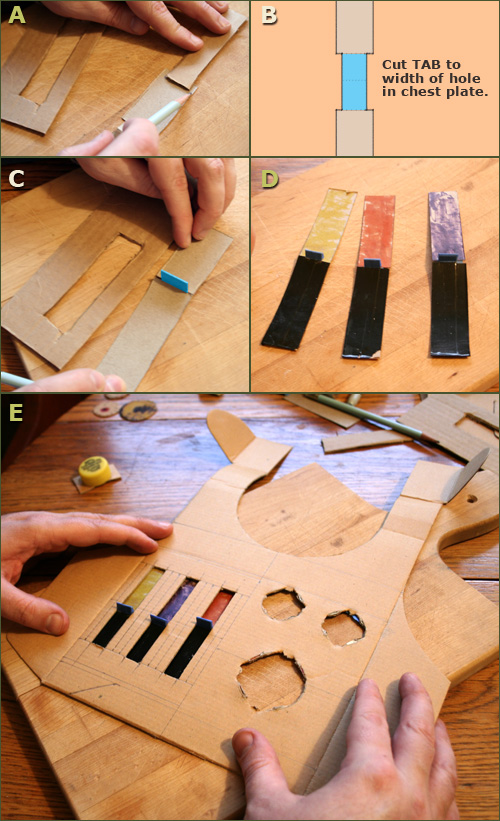 A

B

Cut TAB to width of hole in chest plate.

C

D

E