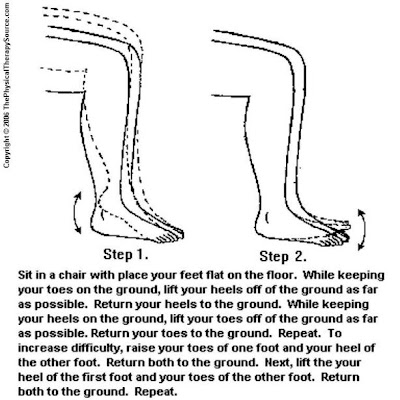 Copyright © 2006 ThePhysicalTherapySource.com

Step 1.

Step 2.

Sit in a chair with place your feet flat on the floor. While keeping your toes on the ground, lift your heels off of the ground as far as possible. Return your heels to the ground. While keeping your heels on the ground, lift your toes off of the ground as far as possible. Return your toes to the ground. Repeat. To increase difficulty, raise your toes of one foot and your heel of the other foot. Return both to the ground. Next, lift the your heel of the first foot and your toes of the other foot. Return both to the ground. Repeat.