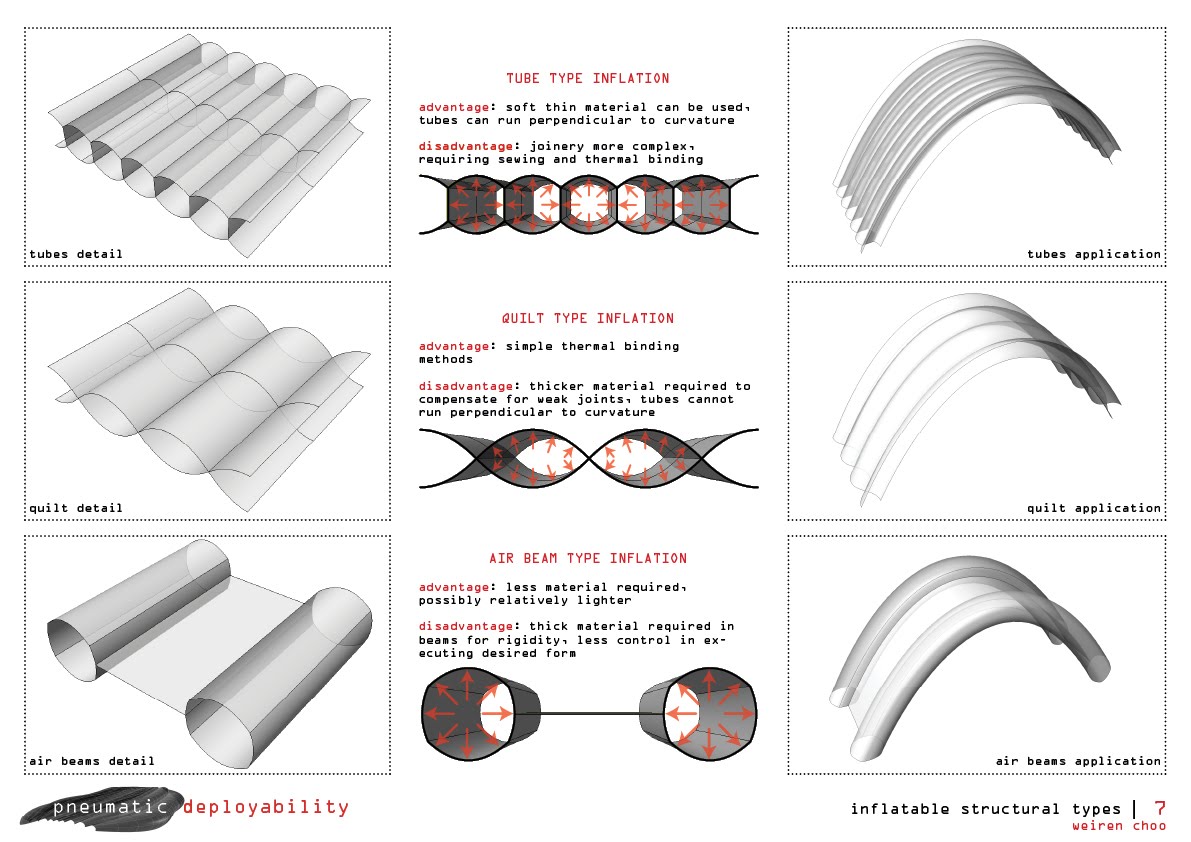 tubes detail

TUBE TYPE INFLATION

advantage: soft thin material can be used, tubes can run perpendicular to curvature

disadvantage: joinery more complex, requiring sewing and thermal binding

tubes application

quilt detail

QUILT TYPE INFLATION

advantage: simple thermal binding methods

disadvantage: thicker material required to compensate for weak joints, tubes cannot run perpendicular to curvature

quilt application

air beams detail

AIR BEAM TYPE INFLATION

advantage: less material required, possibly relatively lighter

disadvantage: thick material required in beams for rigidity, less control in executing desired form

air beams application

pneumatic deployability

inflatable structural types | 7
weiren choo