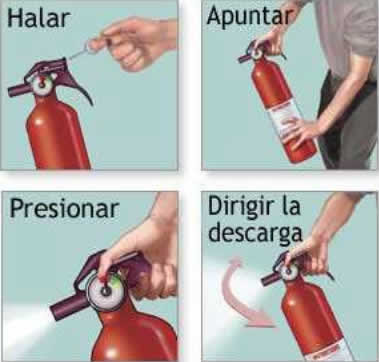 Halar

Apuntar

Presionar

Dirigir la descarga