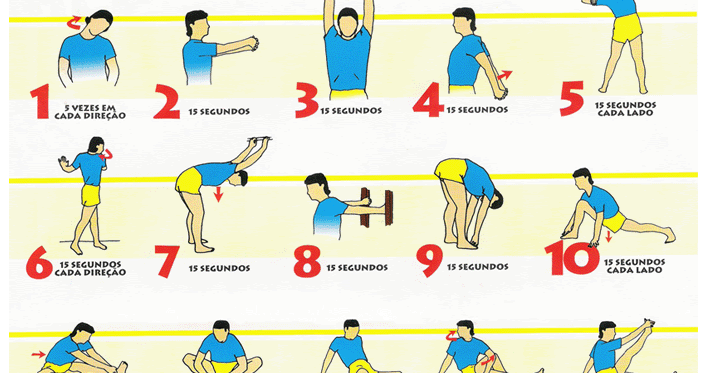 1 5 VEZES EM CADA DIREÇÃO

2 15 SEGUNDOS

3 15 SEGUNDOS

4 15 SEGUNDOS

5 15 SEGUNDOS CADA LADO

6 15 SEGUNDOS CADA DIREÇÃO

7 15 SEGUNDOS

8 15 SEGUNDOS

9 15 SEGUNDOS

10 15 SEGUNDOS CADA LADO