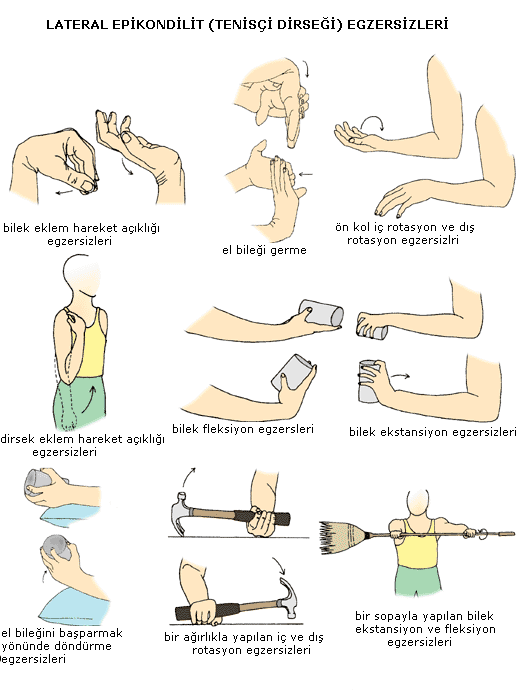 LATERAL EPİKONDİLİT (TENİSÇİ DİRSEĞİ) EGZERSİZLERİ

bilek eklem hareket açıklığı egzersizleri

el bileği germe

ön kol iç rotasyon ve dış rotasyon egzersizlri

dirsek eklem hareket açıklığı egzersizleri

bilek fleksiyon egzersleri

bilek ekstansiyon egzersizleri

el bileğini başparmak yönünde döndürme egzersizleri

bir ağırlıkla yapılan iç ve dış rotasyon egzersizleri

bir sopayla yapılan bilek ekstansiyon ve fleksiyon egzersizleri