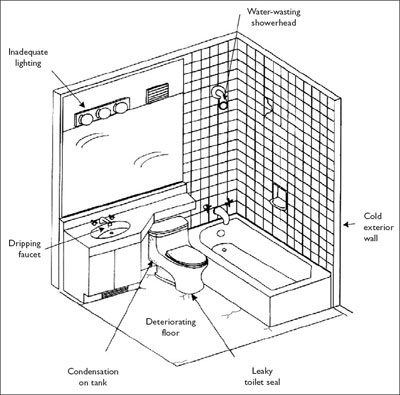 Water-wasting showerhead

Inadequate lighting

Cold exterior wall

Dripping faucet

Deteriorating floor

Condensation on tank

Leaky toilet seal