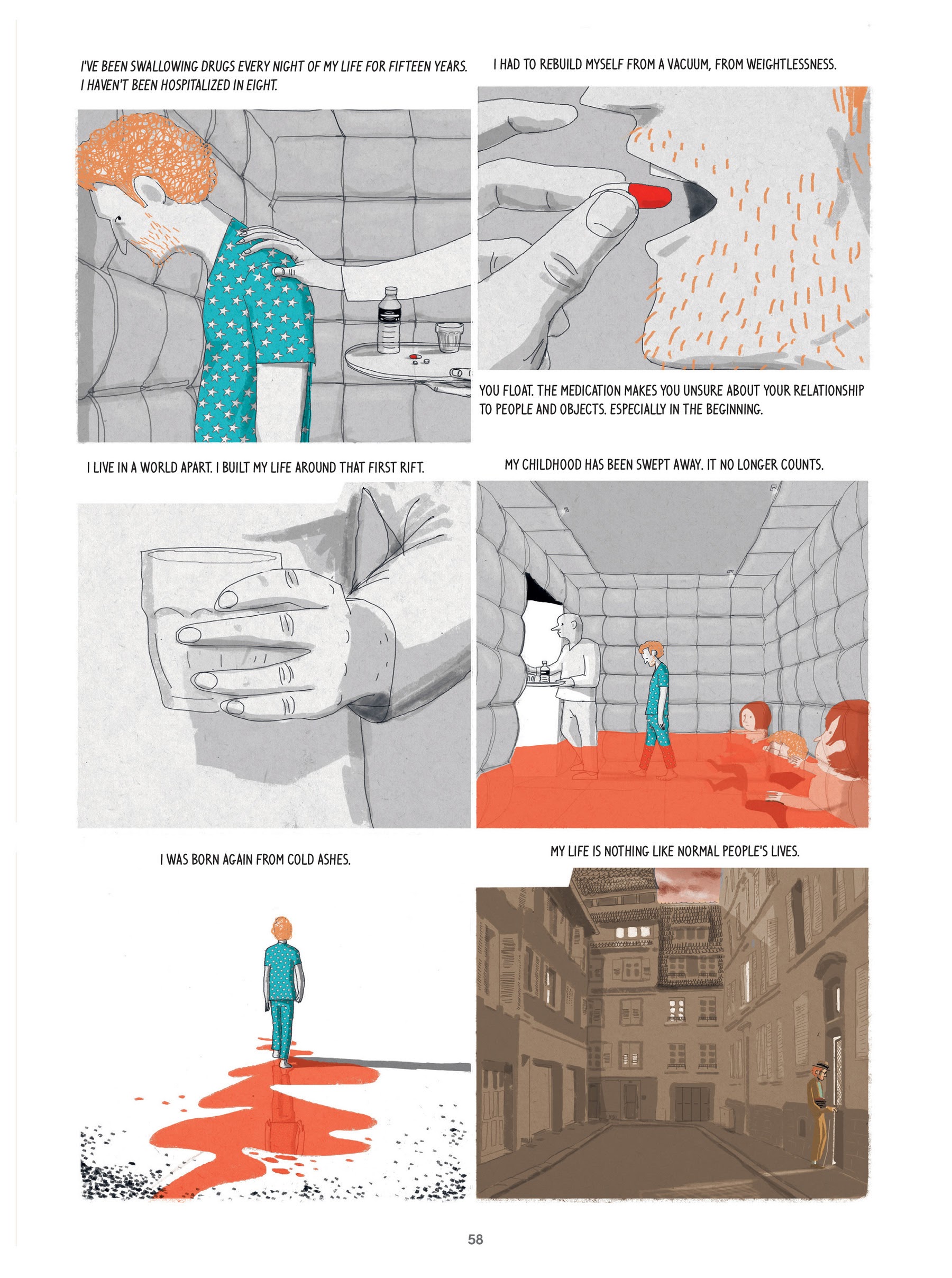 I'VE BEEN SWALLOWING DRUGS EVERY NIGHT OF MY LIFE FOR FIFTEEN YEARS. I HAVEN'T BEEN HOSPITALIZED IN EIGHT.

I HAD TO REBUILD MYSELF FROM A VACUUM, FROM WEIGHTLESSNESS.

YOU FLOAT. THE MEDICATION MAKES YOU UNSURE ABOUT YOUR RELATIONSHIP TO PEOPLE AND OBJECTS. ESPECIALLY IN THE BEGINNING.

I LIVE IN A WORLD APART. I BUILT MY LIFE AROUND THAT FIRST RIFT.

MY CHILDHOOD HAS BEEN SWEPT AWAY. IT NO LONGER COUNTS.

I WAS BORN AGAIN FROM COLD ASHES.

MY LIFE IS NOTHING LIKE NORMAL PEOPLE'S LIVES.

58