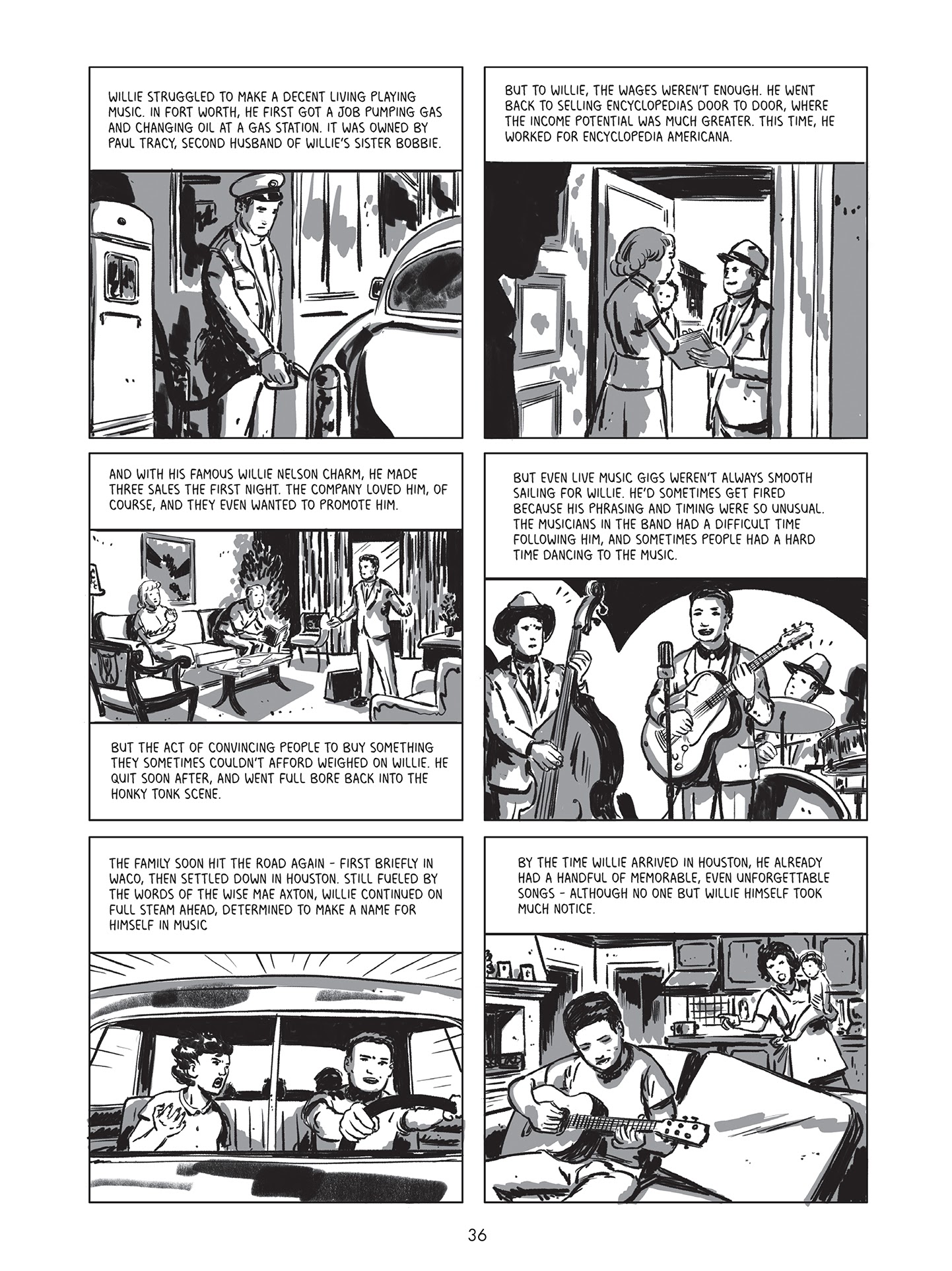 WILLIE STRUGGLED TO MAKE A DECENT LIVING PLAYING MUSIC. IN FORT WORTH, HE FIRST GOT A JOB PUMPING GAS AND CHANGING OIL AT A GAS STATION. IT WAS OWNED BY PAUL TRACY, SECOND HUSBAND OF WILLIE'S SISTER BOBBIE.

BUT TO WILLIE, THE WAGES WEREN'T ENOUGH. HE WENT BACK TO SELLING ENCYCLOPEDIAS DOOR TO DOOR, WHERE THE INCOME POTENTIAL WAS MUCH GREATER. THIS TIME, HE WORKED FOR ENCYCLOPEDIA AMERICANA.

AND WITH HIS FAMOUS WILLIE NELSON CHARM, HE MADE THREE SALES THE FIRST NIGHT. THE COMPANY LOVED HIM, OF COURSE, AND THEY EVEN WANTED TO PROMOTE HIM.

BUT THE ACT OF CONVINCING PEOPLE TO BUY SOMETHING THEY SOMETIMES COULDN'T AFFORD WEIGHED ON WILLIE. HE QUIT SOON AFTER, AND WENT FULL BORE BACK INTO THE HONKY TONK SCENE.

BUT EVEN LIVE MUSIC GIGS WEREN'T ALWAYS SMOOTH SAILING FOR WILLIE. HE'D SOMETIMES GET FIRED BECAUSE HIS PHRASING AND TIMING WERE SO UNUSUAL. THE MUSICIANS IN THE BAND HAD A DIFFICULT TIME FOLLOWING HIM, AND SOMETIMES PEOPLE HAD A HARD TIME DANCING TO THE MUSIC.

THE FAMILY SOON HIT THE ROAD AGAIN - FIRST BRIEFLY IN WACO, THEN SETTLED DOWN IN HOUSTON. STILL FUELED BY THE WORDS OF THE WISE MAE AXTON, WILLIE CONTINUED ON FULL STEAM AHEAD, DETERMINED TO MAKE A NAME FOR HIMSELF IN MUSIC

BY THE TIME WILLIE ARRIVED IN HOUSTON, HE ALREADY HAD A HANDFUL OF MEMORABLE, EVEN UNFORGETTABLE SONGS - ALTHOUGH NO ONE BUT WILLIE HIMSELF TOOK MUCH NOTICE.

36