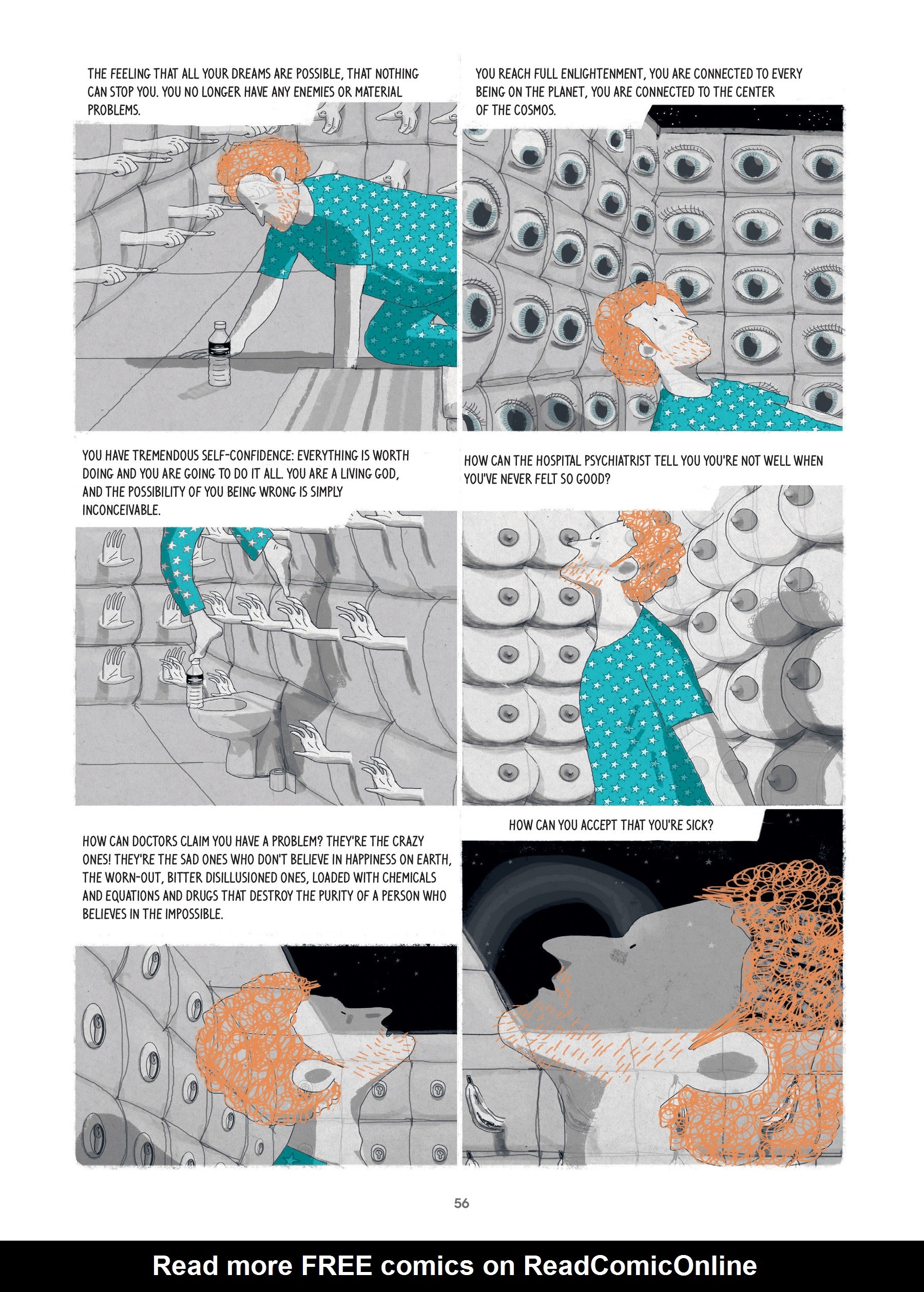 THE FEELING THAT ALL YOUR DREAMS ARE POSSIBLE, THAT NOTHING CAN STOP YOU. YOU NO LONGER HAVE ANY ENEMIES OR MATERIAL PROBLEMS.

YOU REACH FULL ENLIGHTENMENT, YOU ARE CONNECTED TO EVERY BEING ON THE PLANET, YOU ARE CONNECTED TO THE CENTER OF THE COSMOS.

YOU HAVE TREMENDOUS SELF-CONFIDENCE: EVERYTHING IS WORTH DOING AND YOU ARE GOING TO DO IT ALL. YOU ARE A LIVING GOD, AND THE POSSIBILITY OF YOU BEING WRONG IS SIMPLY INCONCEIVABLE.

HOW CAN THE HOSPITAL PSYCHIATRIST TELL YOU YOU'RE NOT WELL WHEN YOU'VE NEVER FELT SO GOOD?

HOW CAN DOCTORS CLAIM YOU HAVE A PROBLEM? THEY'RE THE CRAZY ONES! THEY'RE THE SAD ONES WHO DON'T BELIEVE IN HAPPINESS ON EARTH, THE WORN-OUT, BITTER DISILLUSIONED ONES, LOADED WITH CHEMICALS AND EQUATIONS AND DRUGS THAT DESTROY THE PURITY OF A PERSON WHO BELIEVES IN THE IMPOSSIBLE.

HOW CAN YOU ACCEPT THAT YOU'RE SICK?

56

Read more FREE comics on ReadComicOnline