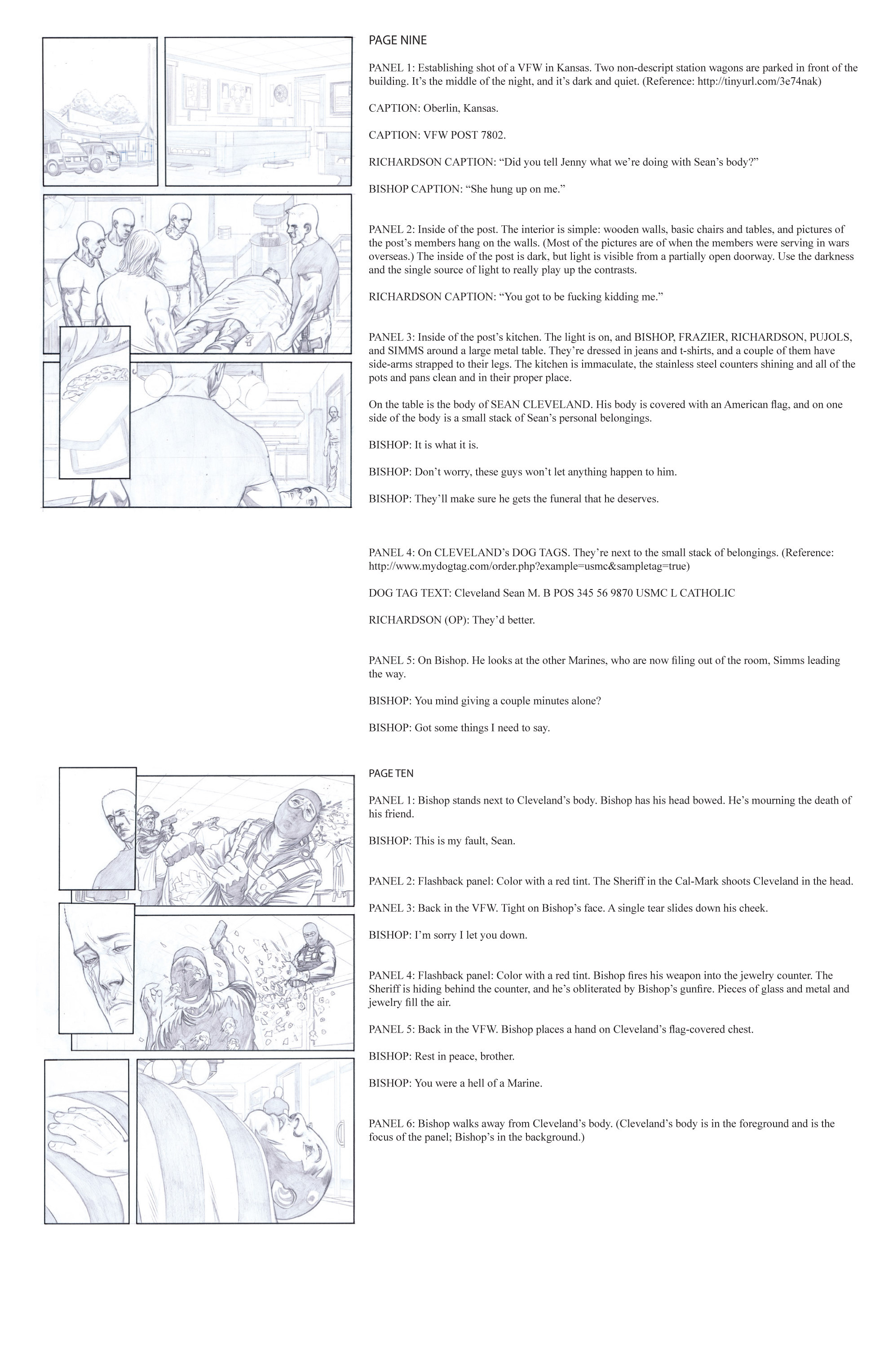 PAGE NINE

PANEL 1: Establishing shot of a VFW in Kansas. Two non-descript station wagons are parked in front of the building. It's the middle of the night, and it's dark and quiet. (Reference: http://tinyurl.com/3e74nak)

CAPTION: Oberlin, Kansas.

CAPTION: VFW POST 7802.

RICHARDSON CAPTION: "Did you tell Jenny what we're doing with Sean's body?"

BISHOP CAPTION: "She hung up on me."

PANEL 2: Inside of the post. The interior is simple: wooden walls, basic chairs and tables, and pictures of the post's members hang on the walls. (Most of the pictures are of when the members were serving in wars overseas.) The inside of the post is dark, but light is visible from a partially open doorway. Use the darkness and the single source of light to really play up the contrasts.

RICHARDSON CAPTION: "You got to be fucking kidding me."

PANEL 3: Inside of the post's kitchen. The light is on, and BISHOP, FRAZIER, RICHARDSON, PUJOLS, and SIMMS around a large metal table. They're dressed in jeans and t-shirts, and a couple of them have side-arms strapped to their legs. The kitchen is immaculate, the stainless steel counters shining and all of the pots and pans clean and in their proper place.

On the table is the body of SEAN CLEVELAND. His body is covered with an American flag, and on one side of the body is a small stack of Sean's personal belongings.

BISHOP: It is what it is.

BISHOP: Don't worry, these guys won't let anything happen to him.

BISHOP: They'll make sure he gets the funeral that he deserves.

PANEL 4: On CLEVELAND's DOG TAGS. They're next to the small stack of belongings. (Reference: http://www.mydogtag.com/order.php?example=usmc&sampletag=true)

DOG TAG TEXT: Cleveland Sean M. B POS 345 56 9870 USMC L CATHOLIC

RICHARDSON (OP): They'd better.

PANEL 5: On Bishop. He looks at the other Marines, who are now filing out of the room, Simms leading the way.

BISHOP: You mind giving a couple minutes alone?

BISHOP: Got some things I need to say.

PAGE TEN

PANEL 1: Bishop stands next to Cleveland's body. Bishop has his head bowed. He's mourning the death of his friend.

BISHOP: This is my fault, Sean.

PANEL 2: Flashback panel: Color with a red tint. The Sheriff in the Cal-Mark shoots Cleveland in the head.

PANEL 3: Back in the VFW. Tight on Bishop's face. A single tear slides down his cheek.

BISHOP: I'm sorry I let you down.

PANEL 4: Flashback panel: Color with a red tint. Bishop fires his weapon into the jewelry counter. The Sheriff is hiding behind the counter, and he's obliterated by Bishop's gunfire. Pieces of glass and metal and jewelry fill the air.

PANEL 5: Back in the VFW. Bishop places a hand on Cleveland's flag-covered chest.

BISHOP: Rest in peace, brother.

BISHOP: You were a hell of a Marine.

PANEL 6: Bishop walks away from Cleveland's body. (Cleveland's body is in the foreground and is the focus of the panel; Bishop's in the background.)