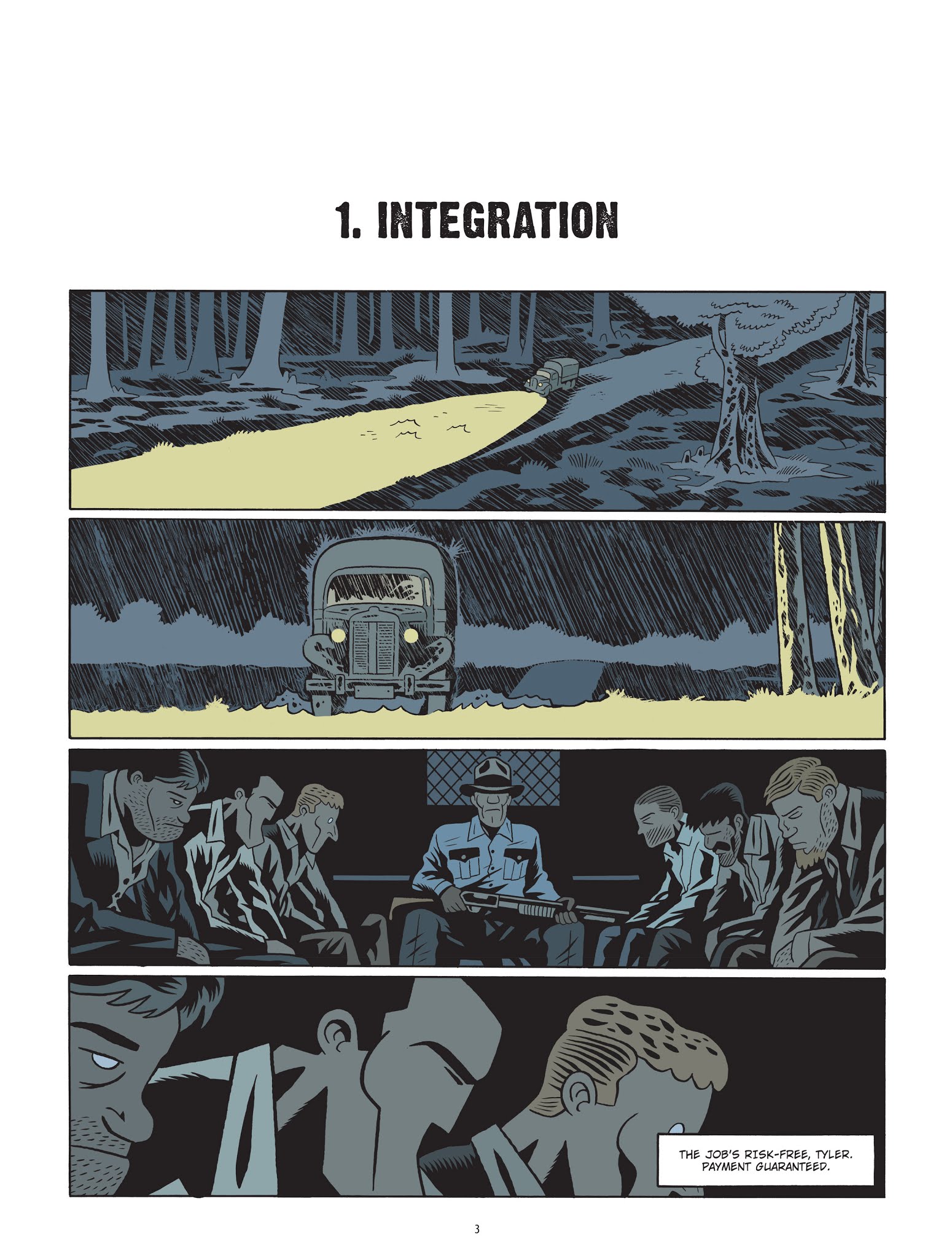 1. INTEGRATION

THE JOB'S RISK-FREE, TYLER. PAYMENT GUARANTEED.

3