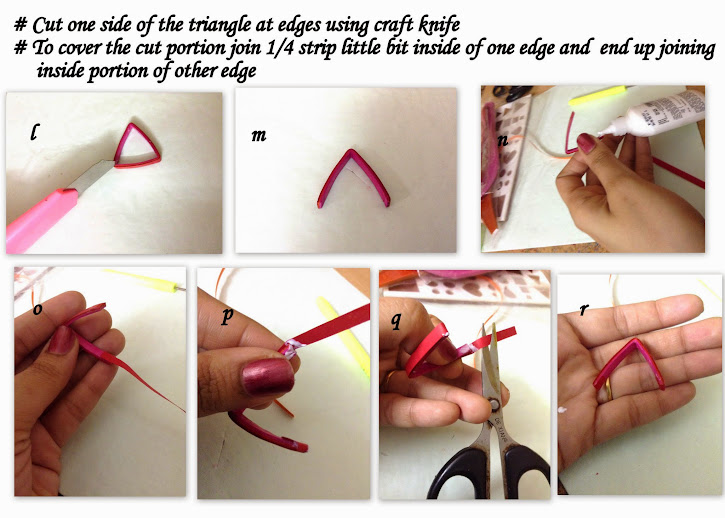 # Cut one side of the triangle at edges using craft knife
# To cover the cut portion join 1/4 strip little bit inside of one edge and end up joining inside portion of other edge

l

m

n

o

p

q

r