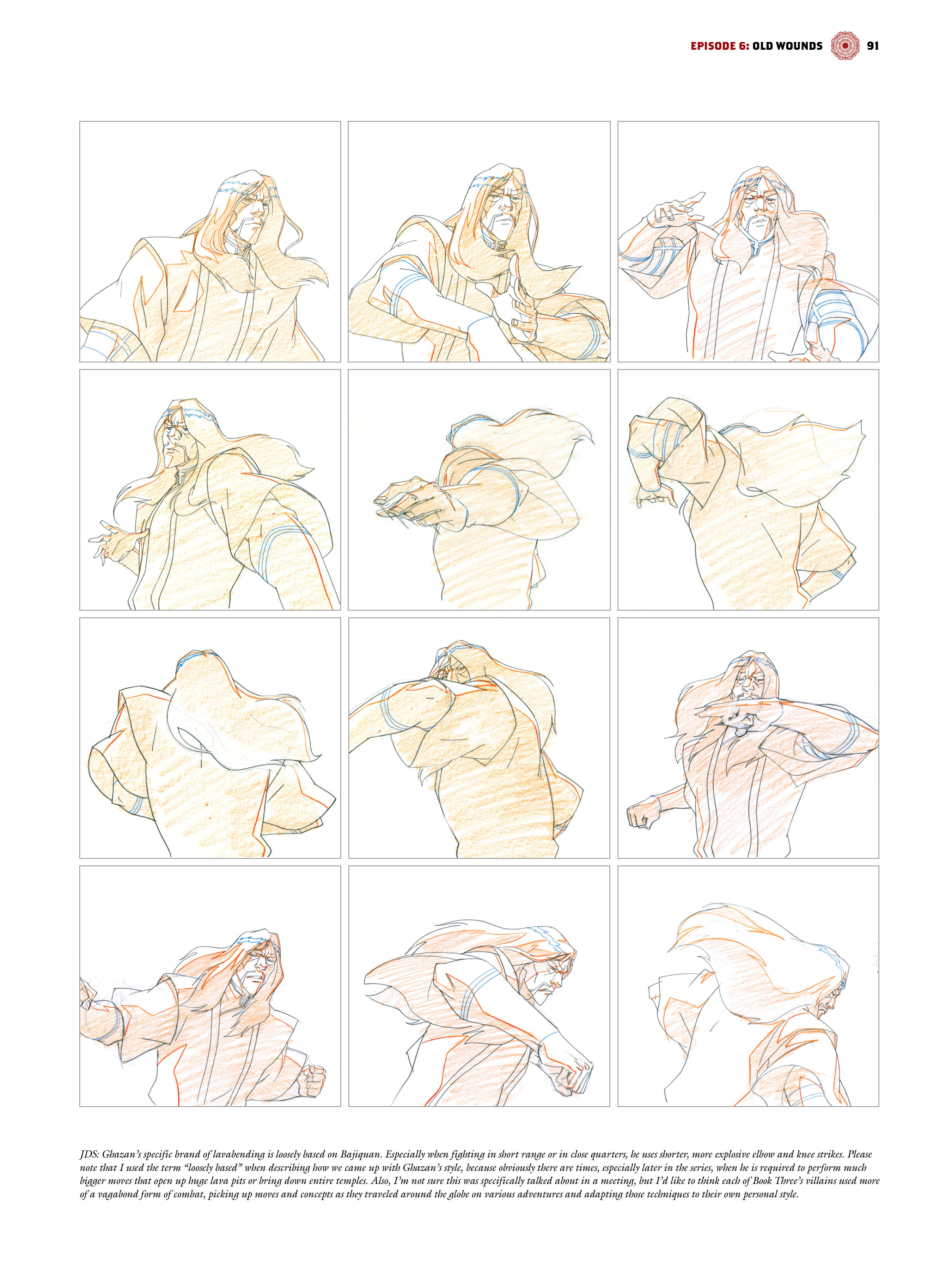 EPISODE 6: OLD WOUNDS 91

JDS: Ghazan's specific brand of lavabending is loosely based on Bajiquan. Especially when fighting in short range or in close quarters, he uses shorter, more explosive elbow and knee strikes. Please note that I used the term "loosely based" when describing how we came up with Ghazan's style, because obviously there are times, especially later in the series, when he is required to perform much bigger moves that open up huge lava pits or bring down entire temples. Also, I'm not sure this was specifically talked about in a meeting, but I'd like to think each of Book Three's villains used more of a vagabond form of combat, picking up moves and concepts as they traveled around the globe on various adventures and adapting those techniques to their own personal style.