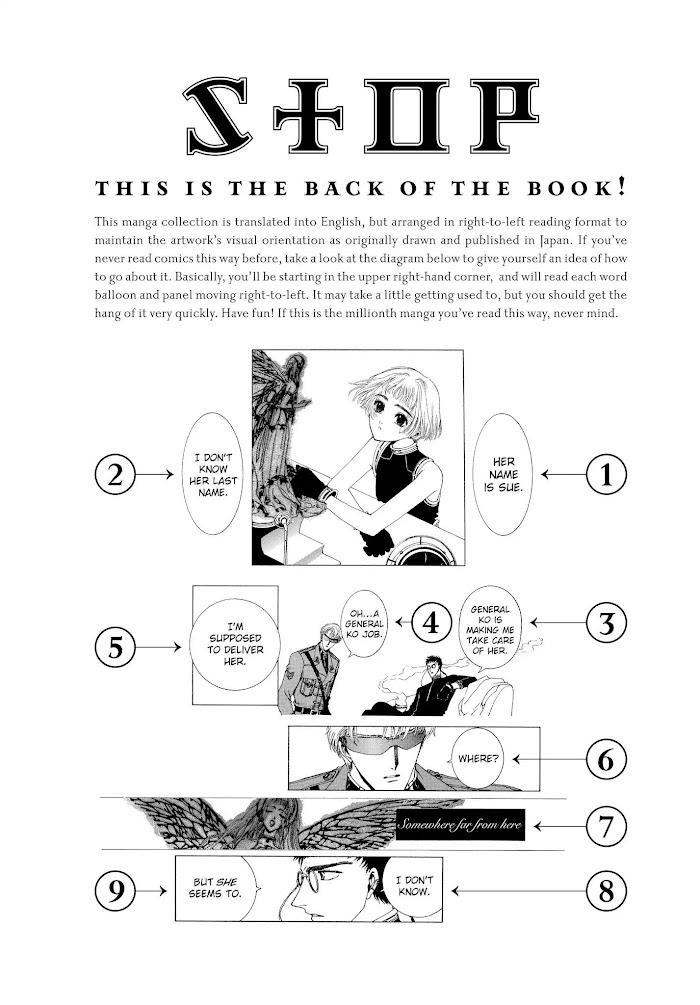 STOP

THIS IS THE BACK OF THE BOOK!

This manga collection is translated into English, but arranged in right-to-left reading format to maintain the artwork's visual orientation as originally drawn and published in Japan. If you've never read comics this way before, take a look at the diagram below to give yourself an idea of how to go about it. Basically, you'll be starting in the upper right-hand corner, and will read each word balloon and panel moving right-to-left. It may take a little getting used to, but you should get the hang of it very quickly. Have fun! If this is the millionth manga you've read this way, never mind.

1 HER NAME IS SUE.

2 I DON'T KNOW HER LAST NAME.

3 GENERAL KO IS MAKING ME TAKE CARE OF HER.

4 OH...A GENERAL KO JOB.

5 I'M SUPPOSED TO DELIVER HER.

6 WHERE?

7 Somewhere far from here

8 I DON'T KNOW.

9 BUT SHE SEEMS TO.