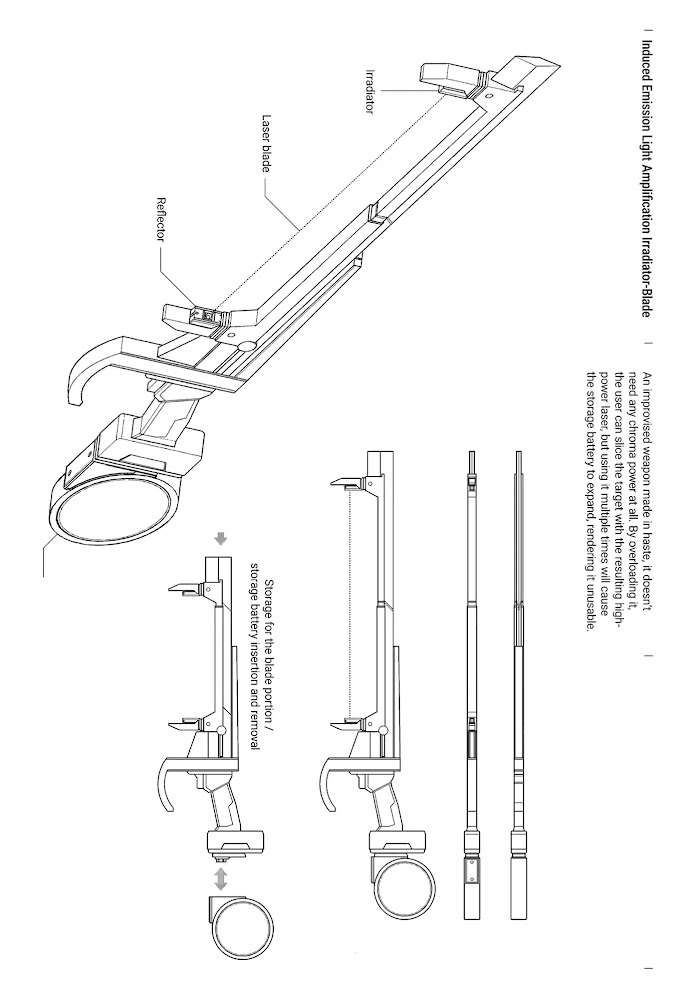 Induced Emission Light Amplification Irradiator-Blade

An improvised weapon made in haste, it doesn't need any chroma power at all. By overloading it, the user can slice the target with the resulting high-power laser, but using it multiple times will cause the storage battery to expand, rendering it unusable.

Irradiator

Laser blade

Reflector

Storage for the blade portion / storage battery insertion and removal