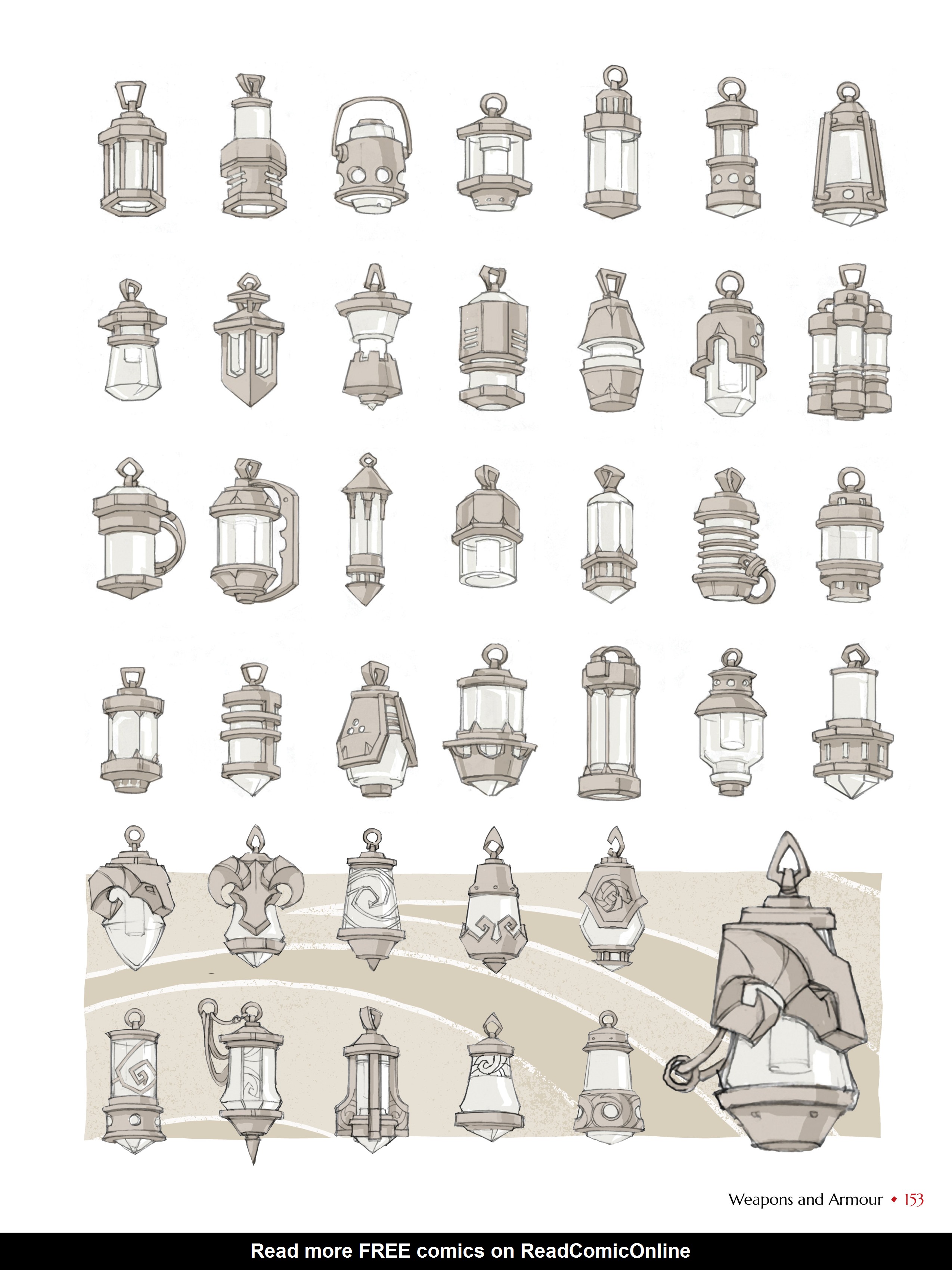 Weapons and Armour ♦ 153

Read more FREE comics on ReadComicOnline