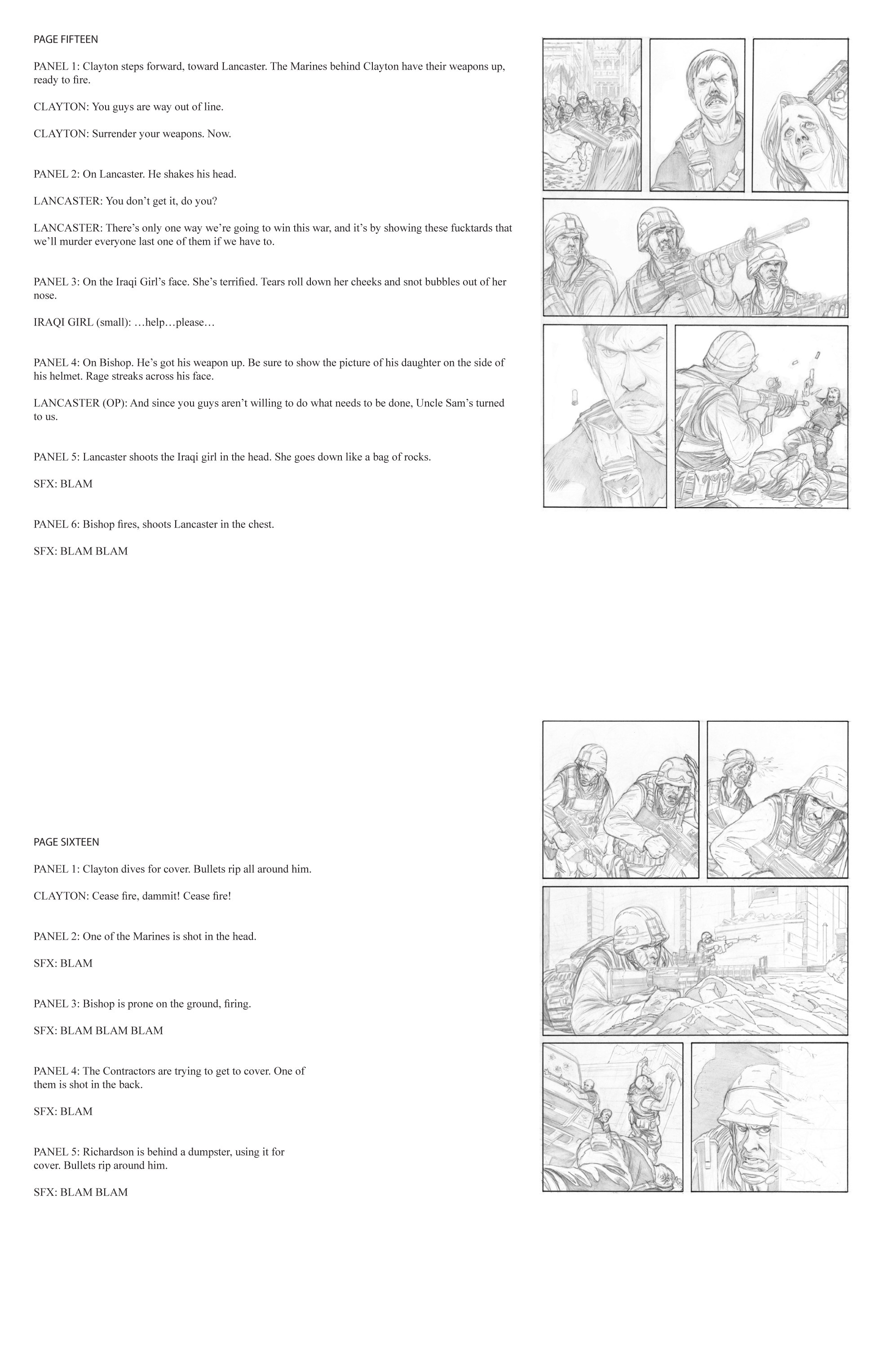 PAGE FIFTEEN

PANEL 1: Clayton steps forward, toward Lancaster. The Marines behind Clayton have their weapons up, ready to fire.

CLAYTON: You guys are way out of line.

CLAYTON: Surrender your weapons. Now.

PANEL 2: On Lancaster. He shakes his head.

LANCASTER: You don't get it, do you?

LANCASTER: There's only one way we're going to win this war, and it's by showing these fucktards that we'll murder everyone last one of them if we have to.

PANEL 3: On the Iraqi Girl's face. She's terrified. Tears roll down her cheeks and snot bubbles out of her nose.

IRAQI GIRL (small): …help…please…

PANEL 4: On Bishop. He's got his weapon up. Be sure to show the picture of his daughter on the side of his helmet. Rage streaks across his face.

LANCASTER (OP): And since you guys aren't willing to do what needs to be done, Uncle Sam's turned to us.

PANEL 5: Lancaster shoots the Iraqi girl in the head. She goes down like a bag of rocks.

SFX: BLAM

PANEL 6: Bishop fires, shoots Lancaster in the chest.

SFX: BLAM BLAM

PAGE SIXTEEN

PANEL 1: Clayton dives for cover. Bullets rip all around him.

CLAYTON: Cease fire, dammit! Cease fire!

PANEL 2: One of the Marines is shot in the head.

SFX: BLAM

PANEL 3: Bishop is prone on the ground, firing.

SFX: BLAM BLAM BLAM

PANEL 4: The Contractors are trying to get to cover. One of them is shot in the back.

SFX: BLAM

PANEL 5: Richardson is behind a dumpster, using it for cover. Bullets rip around him.

SFX: BLAM BLAM