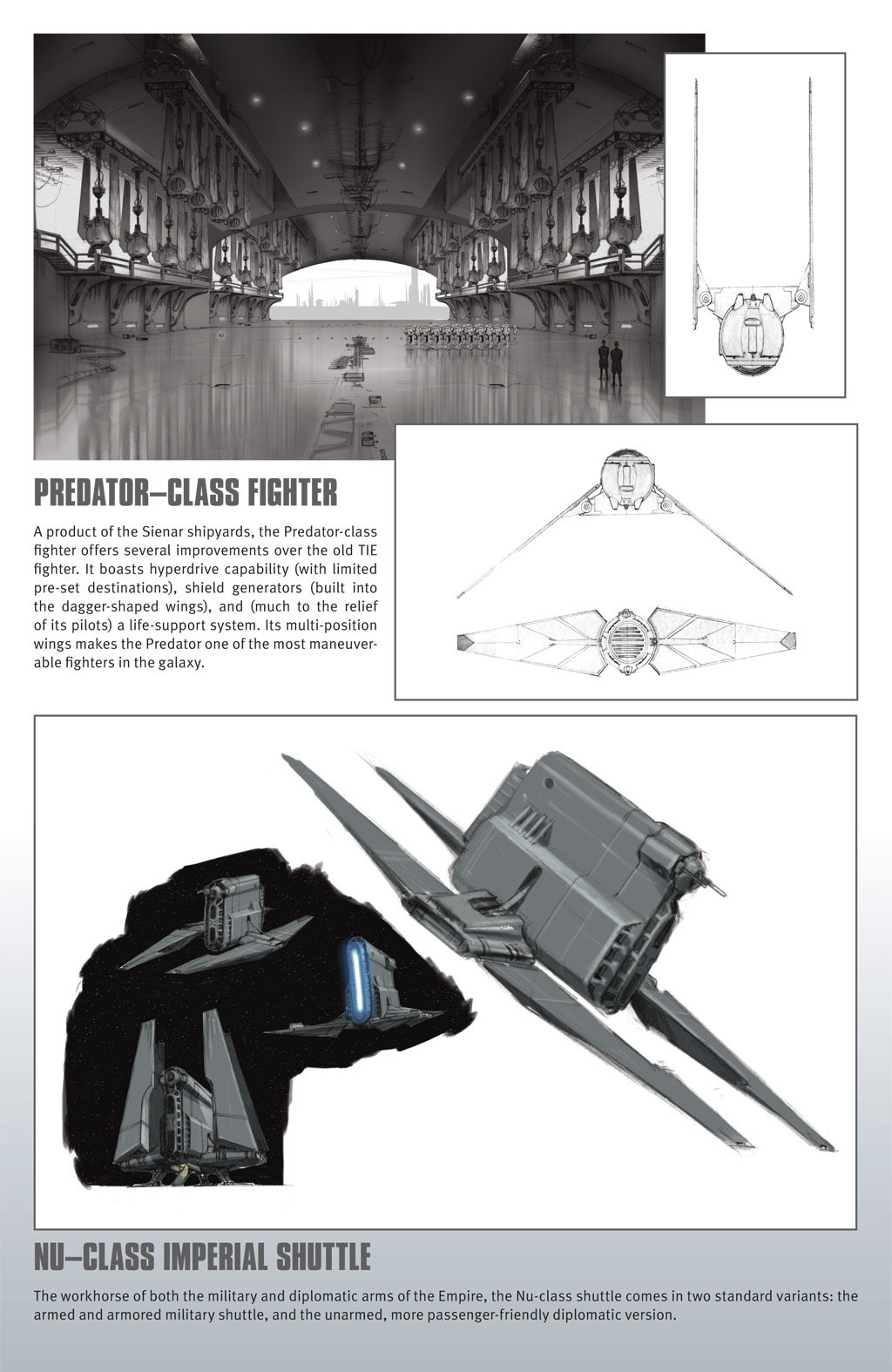 PREDATOR–CLASS FIGHTER

A product of the Sienar shipyards, the Predator-class fighter offers several improvements over the old TIE fighter. It boasts hyperdrive capability (with limited pre-set destinations), shield generators (built into the dagger-shaped wings), and (much to the relief of its pilots) a life-support system. Its multi-position wings makes the Predator one of the most maneuverable fighters in the galaxy.

NU–CLASS IMPERIAL SHUTTLE

The workhorse of both the military and diplomatic arms of the Empire, the Nu-class shuttle comes in two standard variants: the armed and armored military shuttle, and the unarmed, more passenger-friendly diplomatic version.