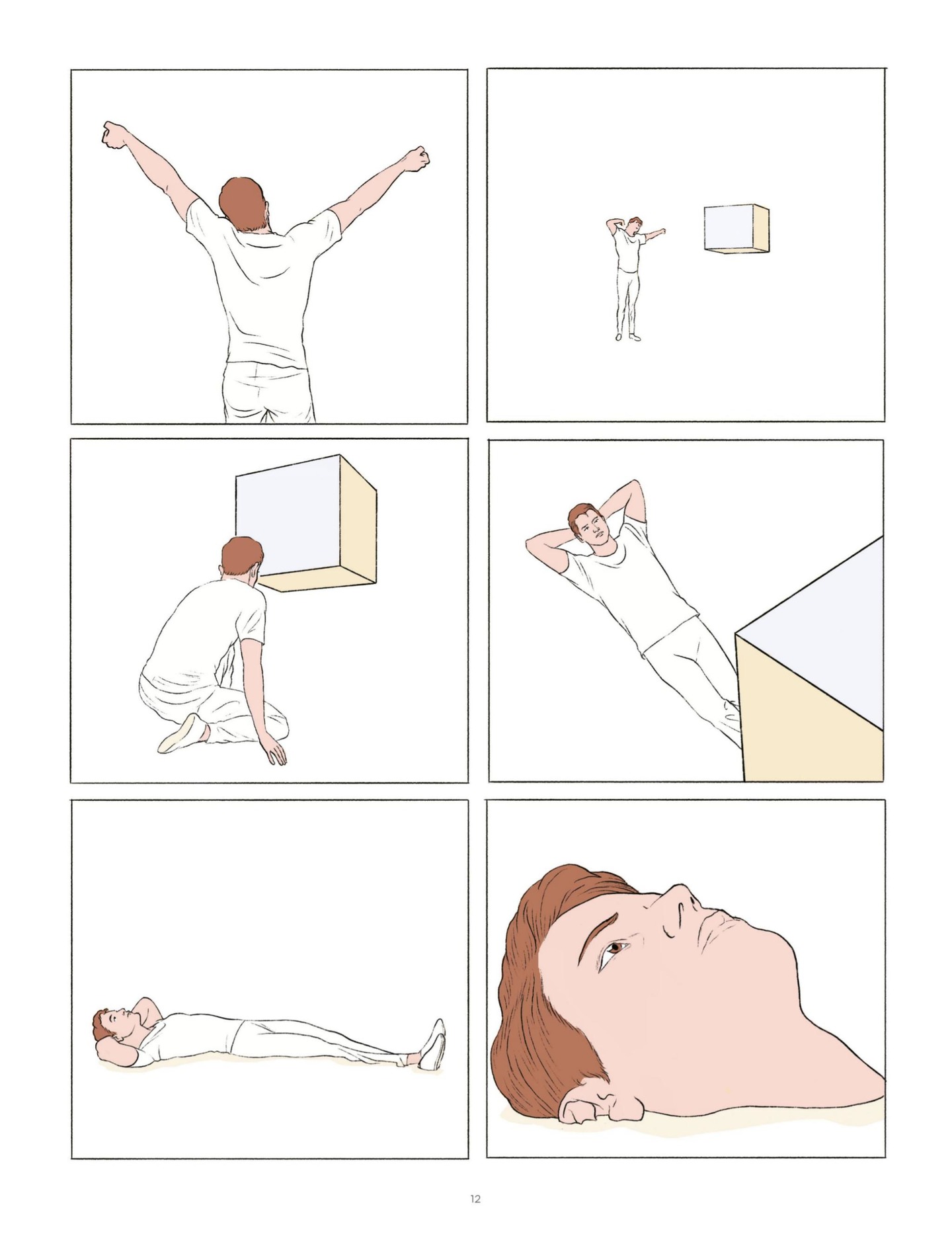 12