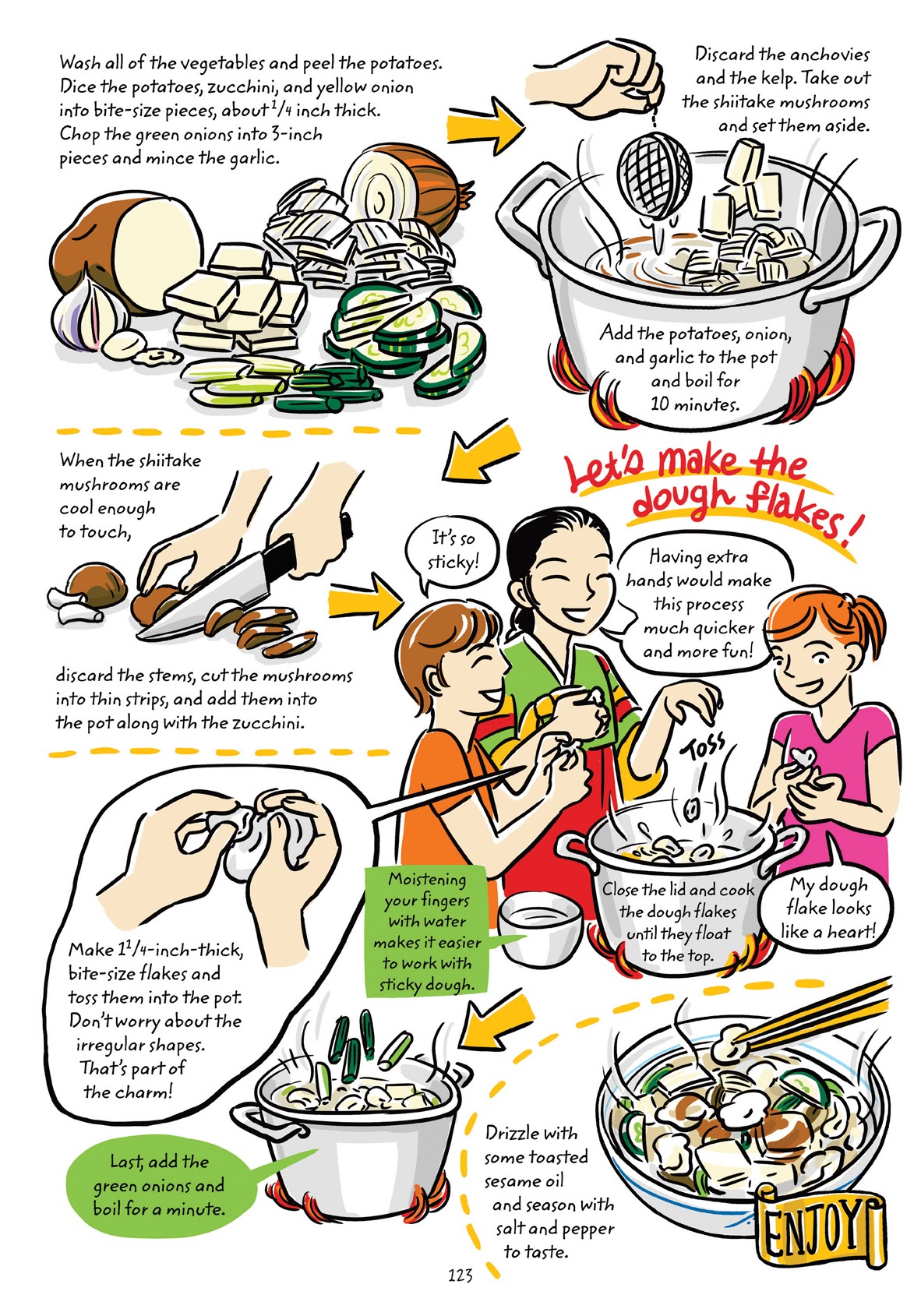 Wash all of the vegetables and peel the potatoes. Dice the potatoes, zucchini, and yellow onion into bite-size pieces, about $\frac{1}{4}$ inch thick. Chop the green onions into 3-inch pieces and mince the garlic.

Discard the anchovies and the kelp. Take out the shiitake mushrooms and set them aside.

Add the potatoes, onion, and garlic to the pot and boil for 10 minutes.

When the shiitake mushrooms are cool enough to touch,

discard the stems, cut the mushrooms into thin strips, and add them into the pot along with the zucchini.

Let's make the dough flakes!

It's so sticky!

Having extra hands would make this process much quicker and more fun!

TOSS

Make $1\frac{1}{4}$-inch-thick, bite-size flakes and toss them into the pot. Don't worry about the irregular shapes. That's part of the charm!

Moistening your fingers with water makes it easier to work with sticky dough.

Close the lid and cook the dough flakes until they float to the top.

My dough flake looks like a heart!

Last, add the green onions and boil for a minute.

Drizzle with some toasted sesame oil and season with salt and pepper to taste.

ENJOY

123