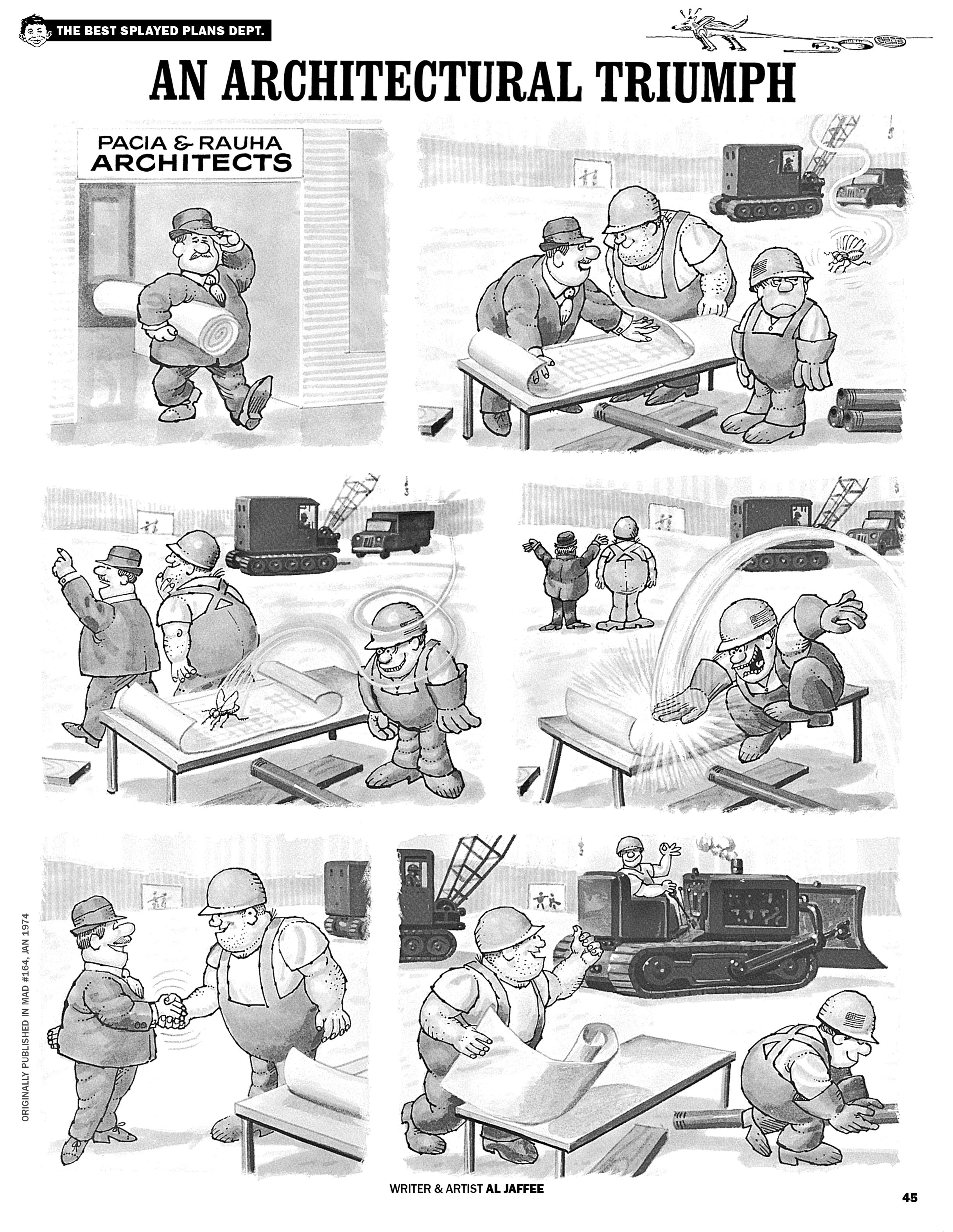 THE BEST SPLAYED PLANS DEPT.

AN ARCHITECTURAL TRIUMPH

PACIA & RAUHA ARCHITECTS

ORIGINALLY PUBLISHED IN MAD #164, JAN 1974

WRITER & ARTIST AL JAFFEE

45