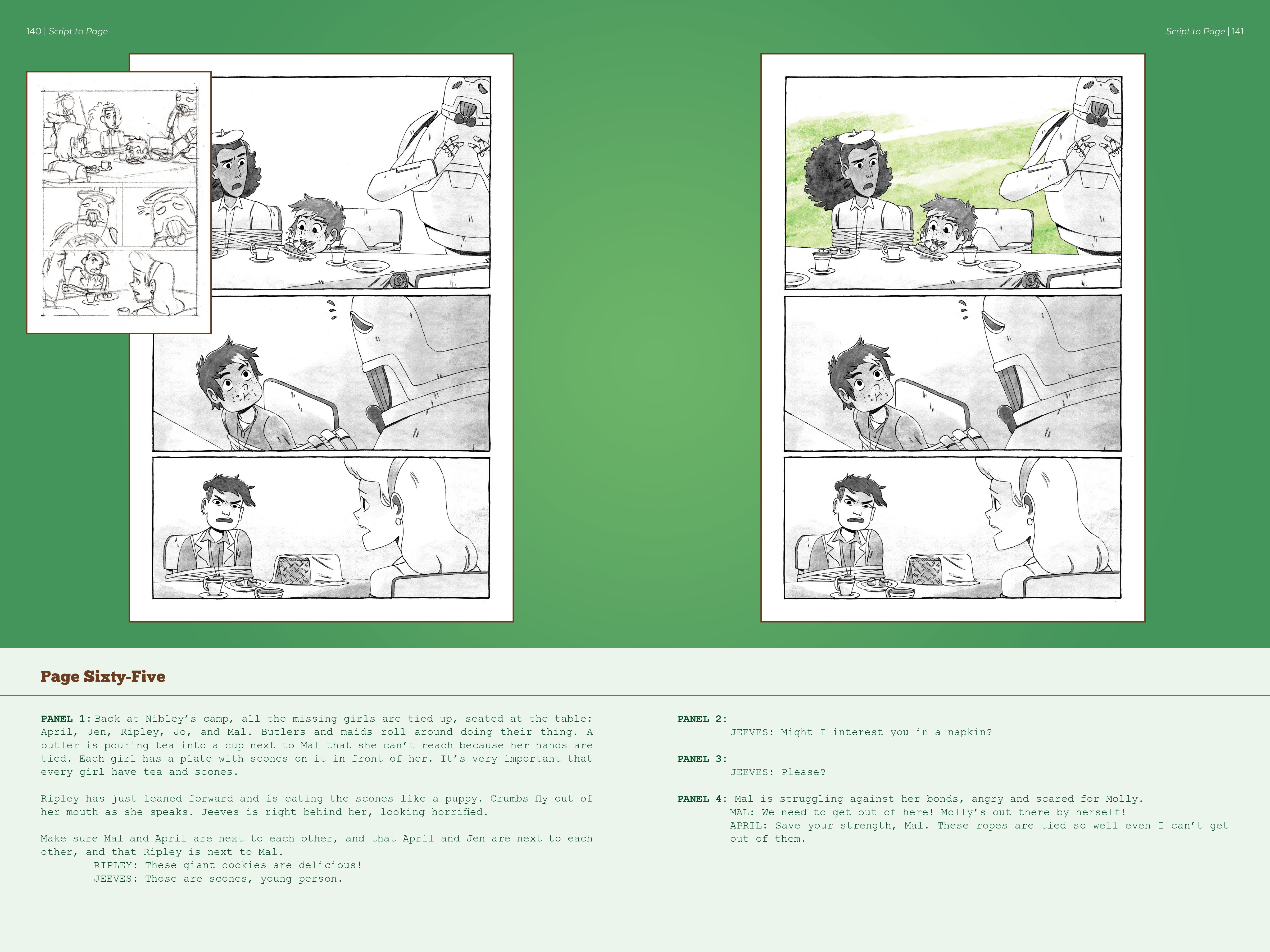 140 | Script to Page

Script to Page | 141

Page Sixty-Five

PANEL 1: Back at Nibley's camp, all the missing girls are tied up, seated at the table: April, Jen, Ripley, Jo, and Mal. Butlers and maids roll around doing their thing. A butler is pouring tea into a cup next to Mal that she can't reach because her hands are tied. Each girl has a plate with scones on it in front of her. It's very important that every girl have tea and scones.

Ripley has just leaned forward and is eating the scones like a puppy. Crumbs fly out of her mouth as she speaks. Jeeves is right behind her, looking horrified.

Make sure Mal and April are next to each other, and that April and Jen are next to each other, and that Ripley is next to Mal.
RIPLEY: These giant cookies are delicious!
JEEVES: Those are scones, young person.

PANEL 2:
JEEVES: Might I interest you in a napkin?

PANEL 3:
JEEVES: Please?

PANEL 4: Mal is struggling against her bonds, angry and scared for Molly.
MAL: We need to get out of here! Molly's out there by herself!
APRIL: Save your strength, Mal. These ropes are tied so well even I can't get out of them.