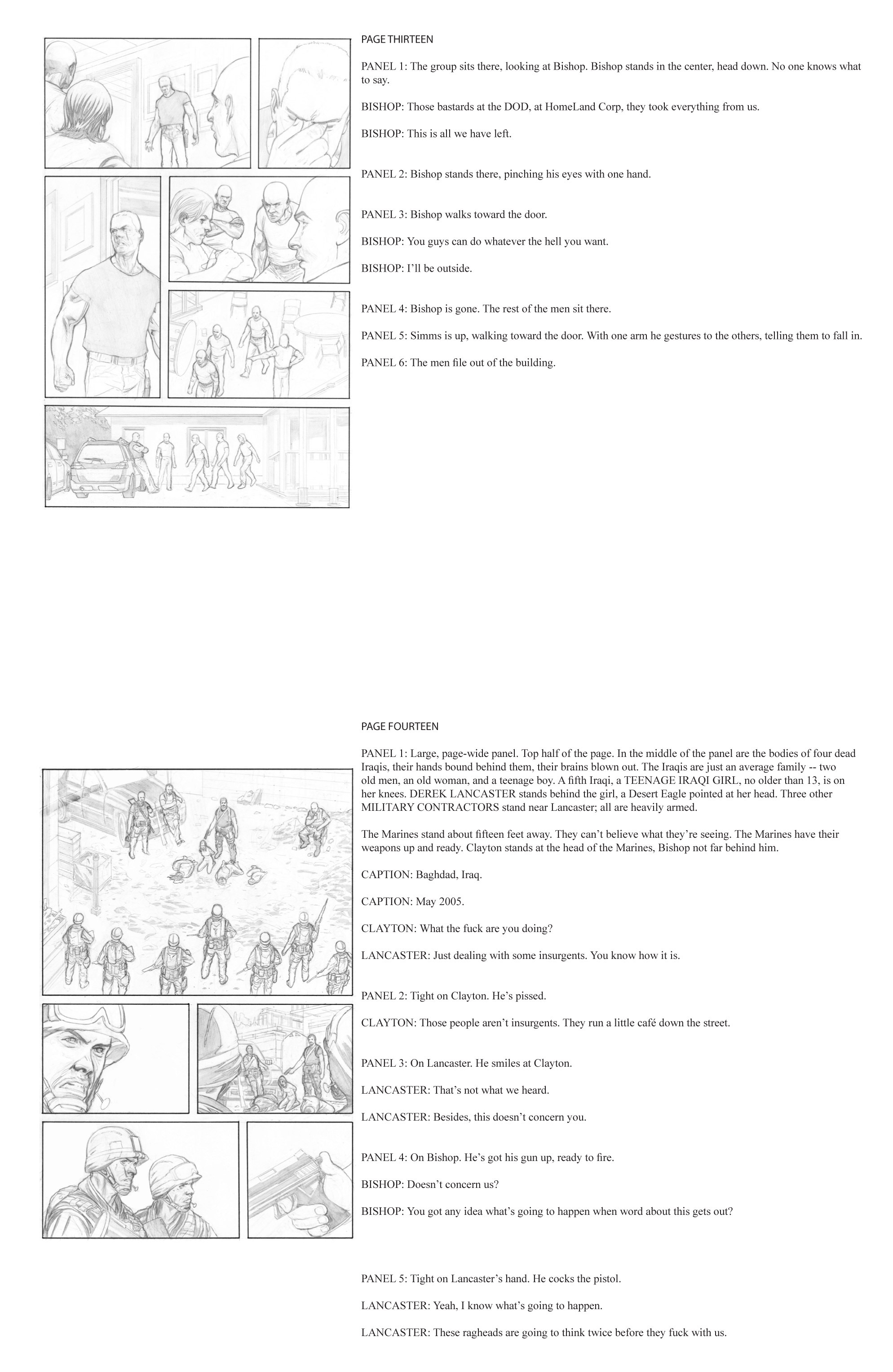 PAGE THIRTEEN

PANEL 1: The group sits there, looking at Bishop. Bishop stands in the center, head down. No one knows what to say.

BISHOP: Those bastards at the DOD, at HomeLand Corp, they took everything from us.

BISHOP: This is all we have left.

PANEL 2: Bishop stands there, pinching his eyes with one hand.

PANEL 3: Bishop walks toward the door.

BISHOP: You guys can do whatever the hell you want.

BISHOP: I'll be outside.

PANEL 4: Bishop is gone. The rest of the men sit there.

PANEL 5: Simms is up, walking toward the door. With one arm he gestures to the others, telling them to fall in.

PANEL 6: The men file out of the building.

PAGE FOURTEEN

PANEL 1: Large, page-wide panel. Top half of the page. In the middle of the panel are the bodies of four dead Iraqis, their hands bound behind them, their brains blown out. The Iraqis are just an average family -- two old men, an old woman, and a teenage boy. A fifth Iraqi, a TEENAGE IRAQI GIRL, no older than 13, is on her knees. DEREK LANCASTER stands behind the girl, a Desert Eagle pointed at her head. Three other MILITARY CONTRACTORS stand near Lancaster; all are heavily armed.

The Marines stand about fifteen feet away. They can't believe what they're seeing. The Marines have their weapons up and ready. Clayton stands at the head of the Marines, Bishop not far behind him.

CAPTION: Baghdad, Iraq.

CAPTION: May 2005.

CLAYTON: What the fuck are you doing?

LANCASTER: Just dealing with some insurgents. You know how it is.

PANEL 2: Tight on Clayton. He's pissed.

CLAYTON: Those people aren't insurgents. They run a little café down the street.

PANEL 3: On Lancaster. He smiles at Clayton.

LANCASTER: That's not what we heard.

LANCASTER: Besides, this doesn't concern you.

PANEL 4: On Bishop. He's got his gun up, ready to fire.

BISHOP: Doesn't concern us?

BISHOP: You got any idea what's going to happen when word about this gets out?

PANEL 5: Tight on Lancaster's hand. He cocks the pistol.

LANCASTER: Yeah, I know what's going to happen.

LANCASTER: These ragheads are going to think twice before they fuck with us.