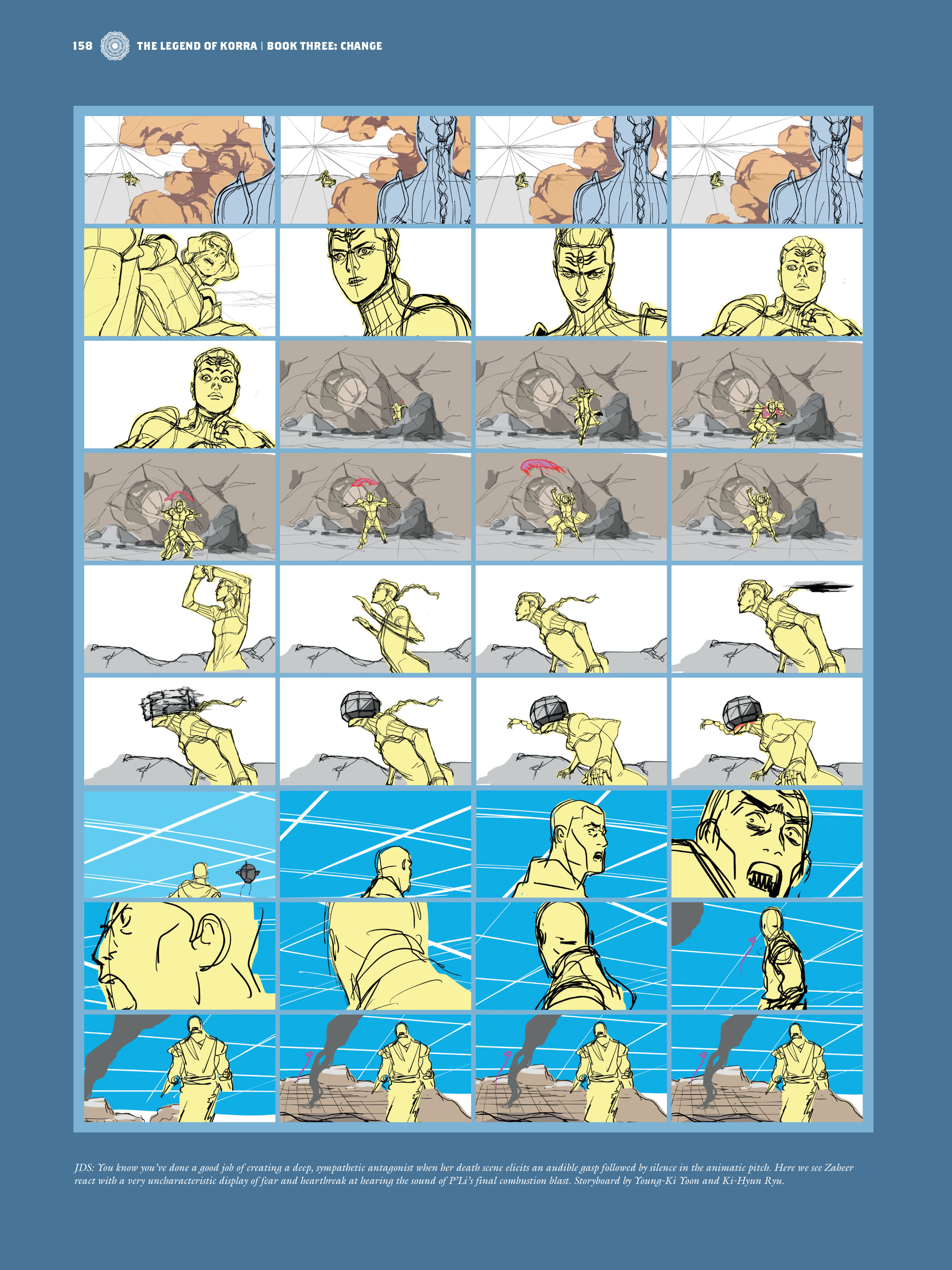 158 THE LEGEND OF KORRA | BOOK THREE: CHANGE

JDS: You know you've done a good job of creating a deep, sympathetic antagonist when her death scene elicits an audible gasp followed by silence in the animatic pitch. Here we see Zaheer react with a very uncharacteristic display of fear and heartbreak at hearing the sound of P'Li's final combustion blast. Storyboard by Young-Ki Yoon and Ki-Hyun Ryu.