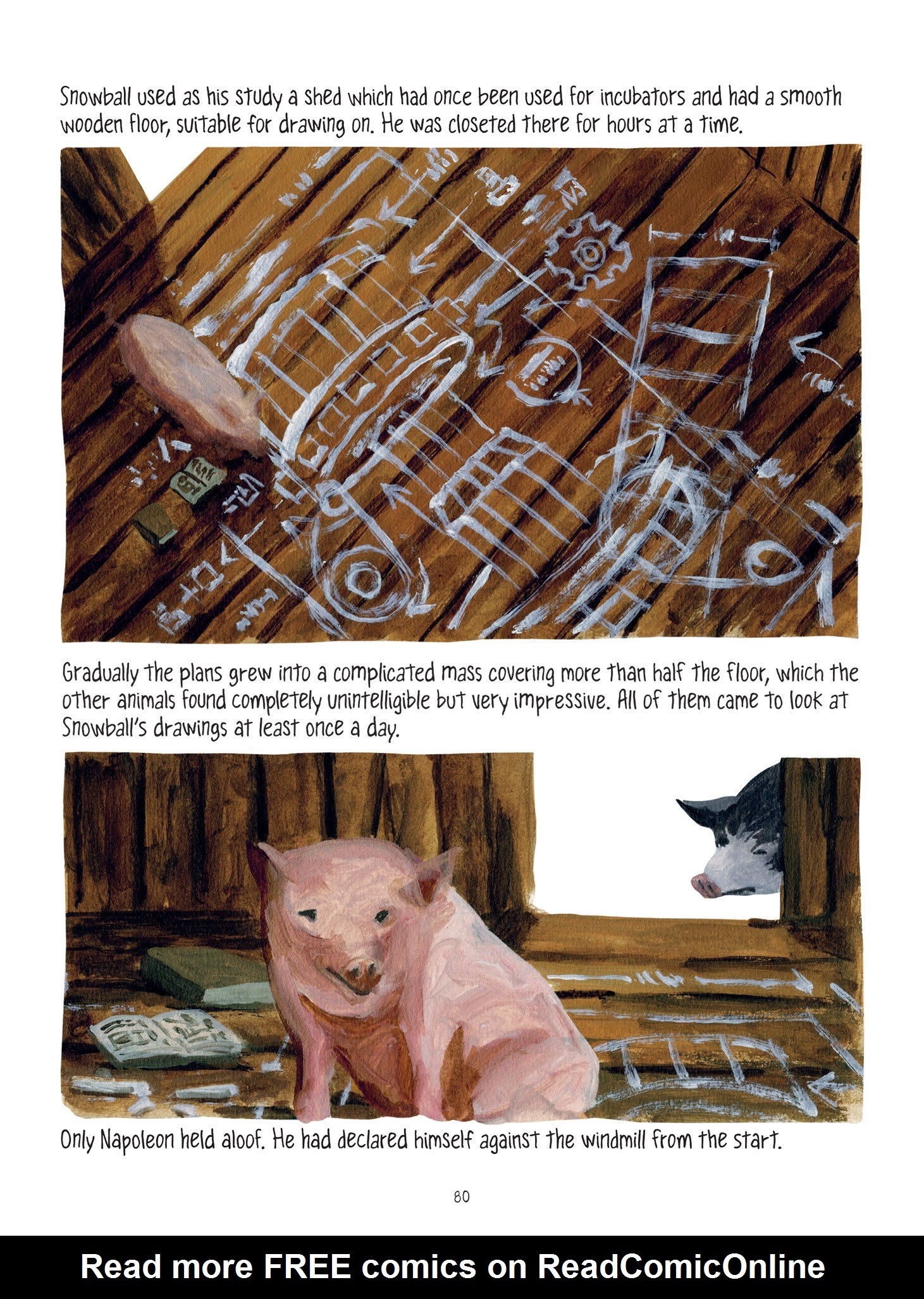 Snowball used as his study a shed which had once been used for incubators and had a smooth wooden floor, suitable for drawing on. He was closeted there for hours at a time.

Gradually the plans grew into a complicated mass covering more than half the floor, which the other animals found completely unintelligible but very impressive. All of them came to look at Snowball's drawings at least once a day.

Only Napoleon held aloof. He had declared himself against the windmill from the start.

80

Read more FREE comics on ReadComicOnline